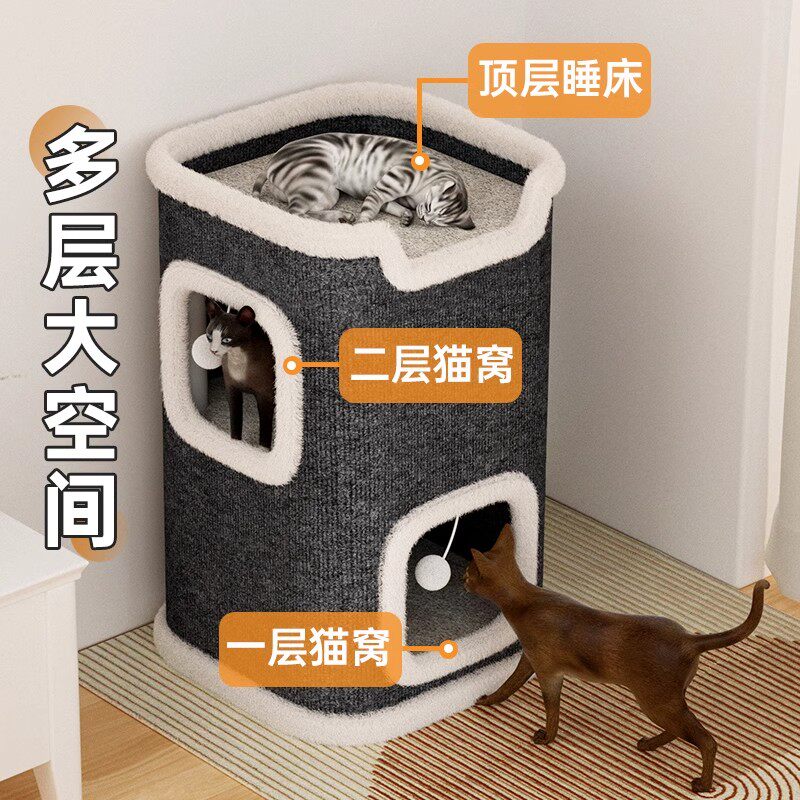 多层大空间

顶层睡床

二层猫窝

一层猫窝