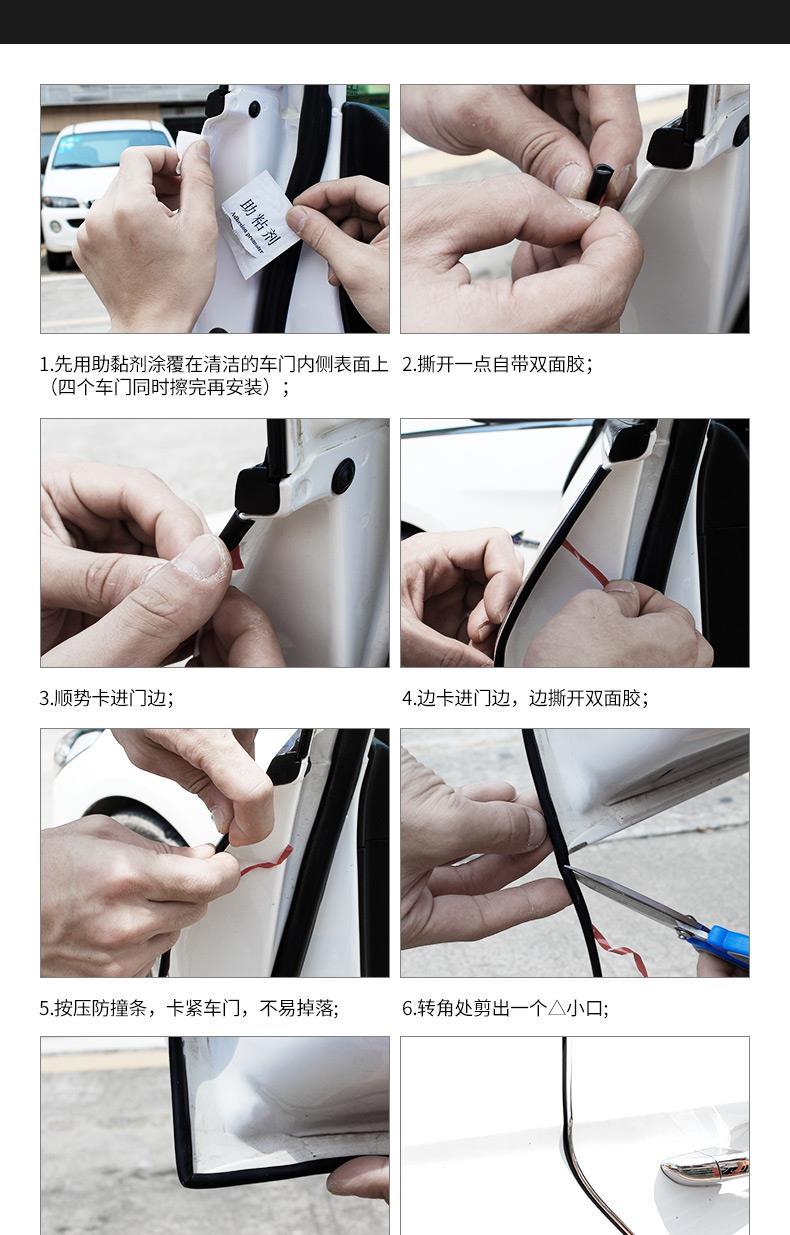 助粘剂
Adhesion promoter

1.先用助黏剂涂覆在清洁的车门内侧表面上（四个车门同时擦完再安装）；

2.撕开一点自带双面胶；

3.顺势卡进门边；

4.边卡进门边，边撕开双面胶；

5.按压防撞条，卡紧车门，不易掉落；

6.转角处剪出一个△小口；