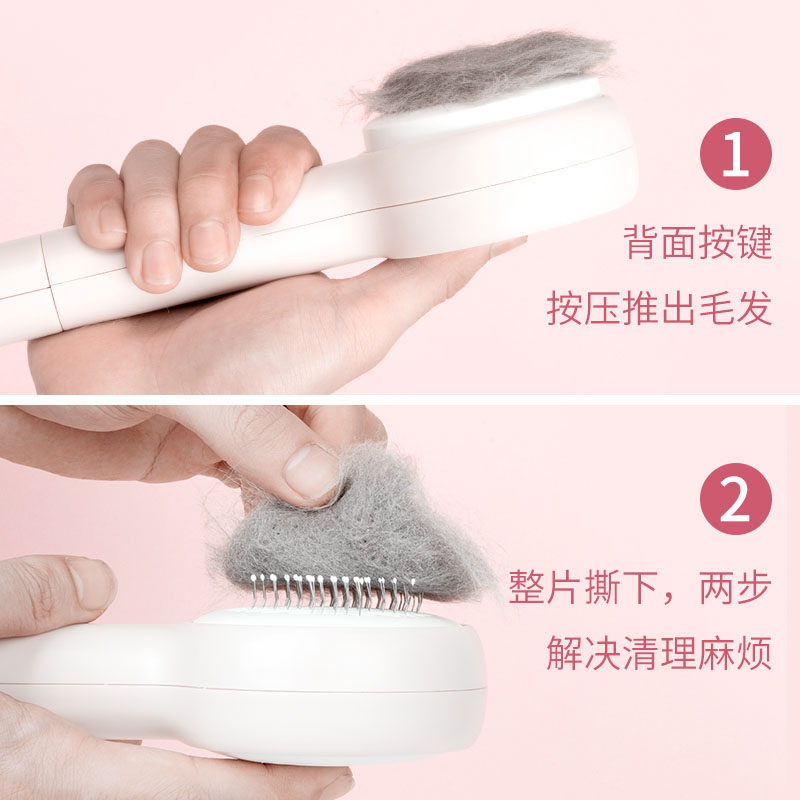 1

背面按键
按压推出毛发

2

整片撕下，两步
解决清理麻烦