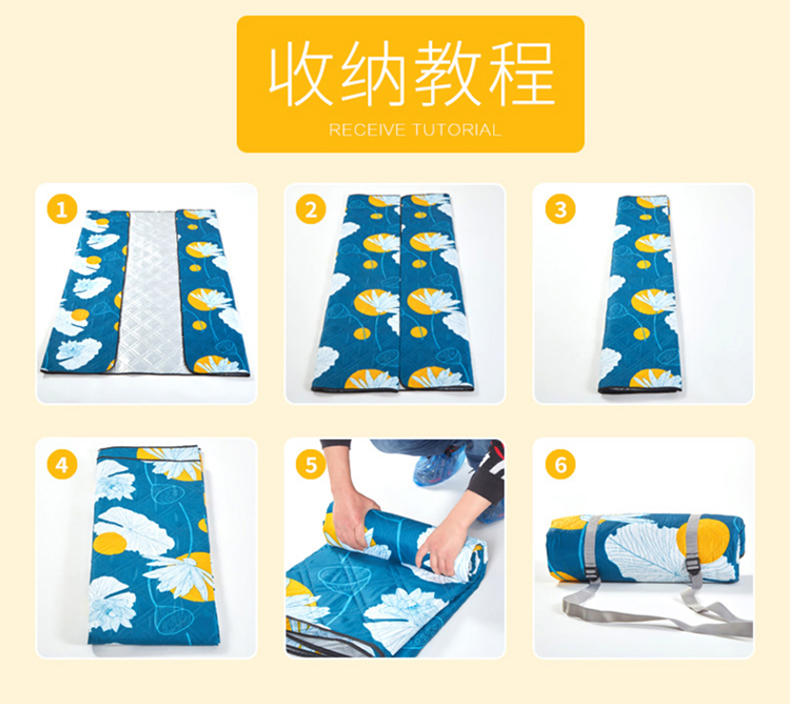 收纳教程
RECEIVE TUTORIAL

1

2

3

4

5

6