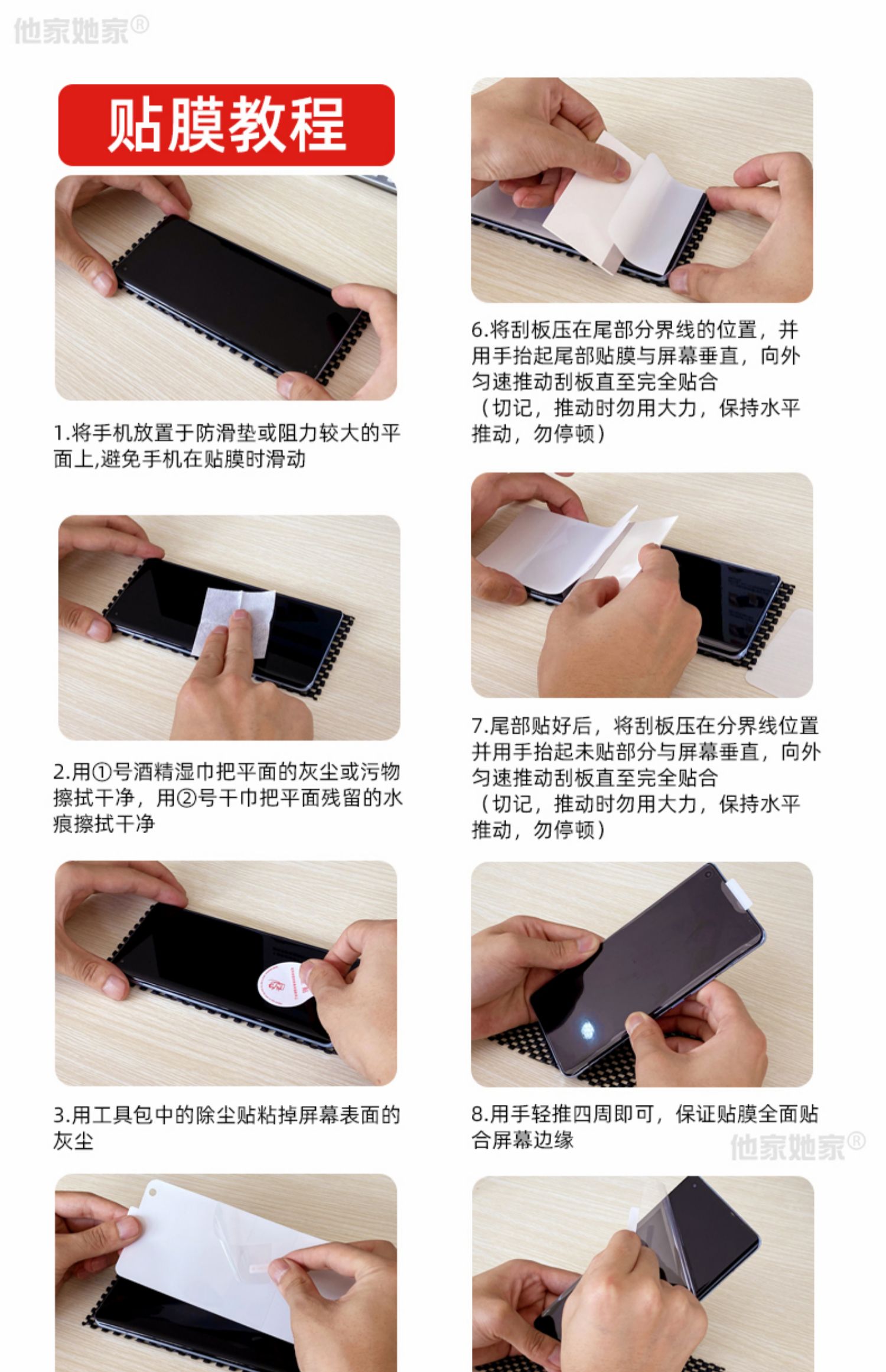 他家她家®

贴膜教程

1.将手机放置于防滑垫或阻力较大的平面上,避免手机在贴膜时滑动

2.用①号酒精湿巾把平面的灰尘或污物擦拭干净，用②号干巾把平面残留的水痕擦拭干净

3.用工具包中的除尘贴粘掉屏幕表面的灰尘

6.将刮板压在尾部分界线的位置，并用手抬起尾部贴膜与屏幕垂直，向外匀速推动刮板直至完全贴合
（切记，推动时勿用大力，保持水平推动，勿停顿）

7.尾部贴好后，将刮板压在分界线位置并用手抬起未贴部分与屏幕垂直，向外匀速推动刮板直至完全贴合
（切记，推动时勿用大力，保持水平推动，勿停顿）

8.用手轻推四周即可，保证贴膜全面贴合屏幕边缘

他家她家®