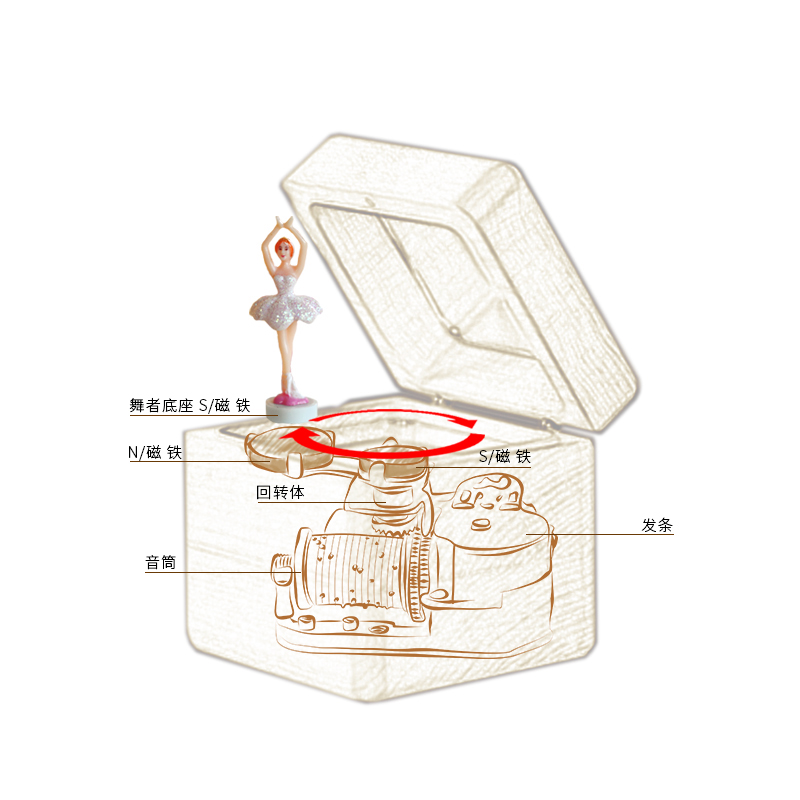 舞者底座 S/磁 铁

N/磁 铁

S/磁 铁

回转体

发条

音筒