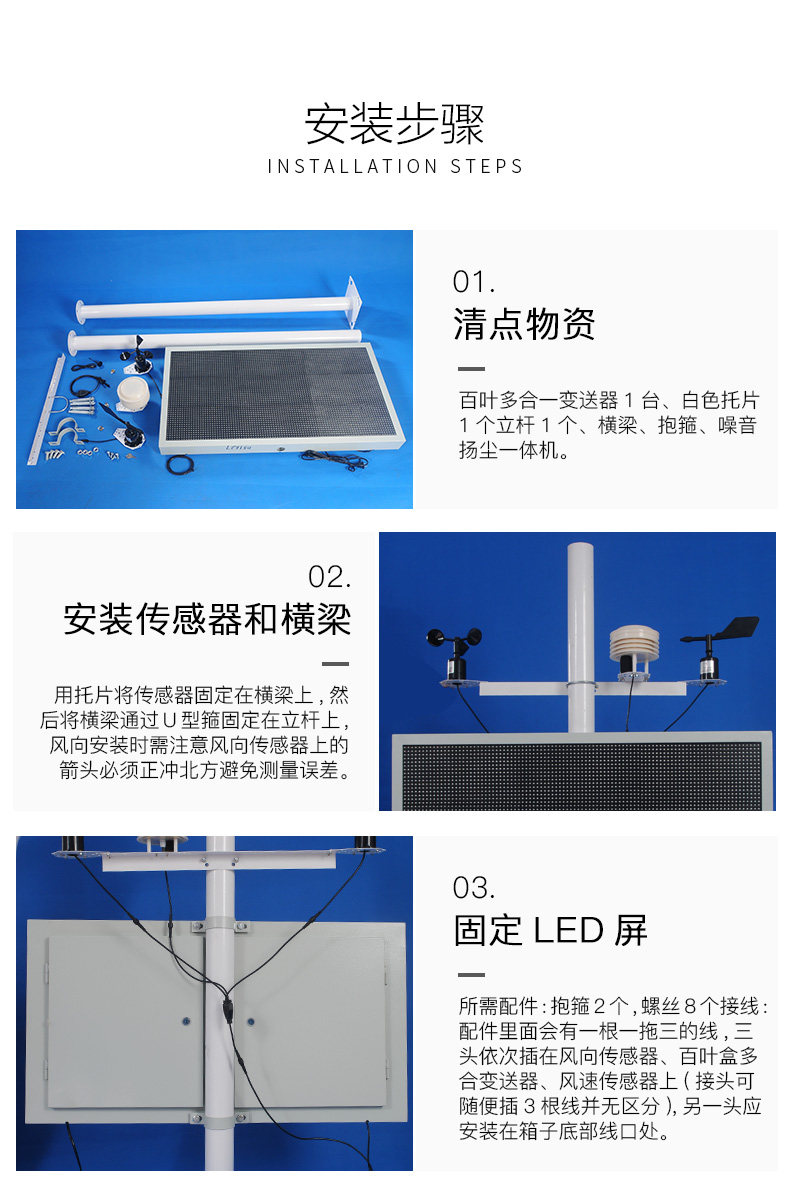 安装步骤
INSTALLATION STEPS

01.
清点物资

百叶多合一变送器 1 台、白色托片 1 个立杆 1 个、横梁、抱箍、噪音扬尘一体机。

02.
安装传感器和横梁

用托片将传感器固定在横梁上，然后将横梁通过 U 型箍固定在立杆上，风向安装时需注意风向传感器上的箭头必须正冲北方避免测量误差。

03.
固定 LED 屏

所需配件：抱箍 2 个，螺丝 8 个接线：配件里面会有一根一拖三的线，三头依次插在风向传感器、百叶盒多合变送器、风速传感器上（接头可随便插 3 根线并无区分），另一头应安装在箱子底部线口处。