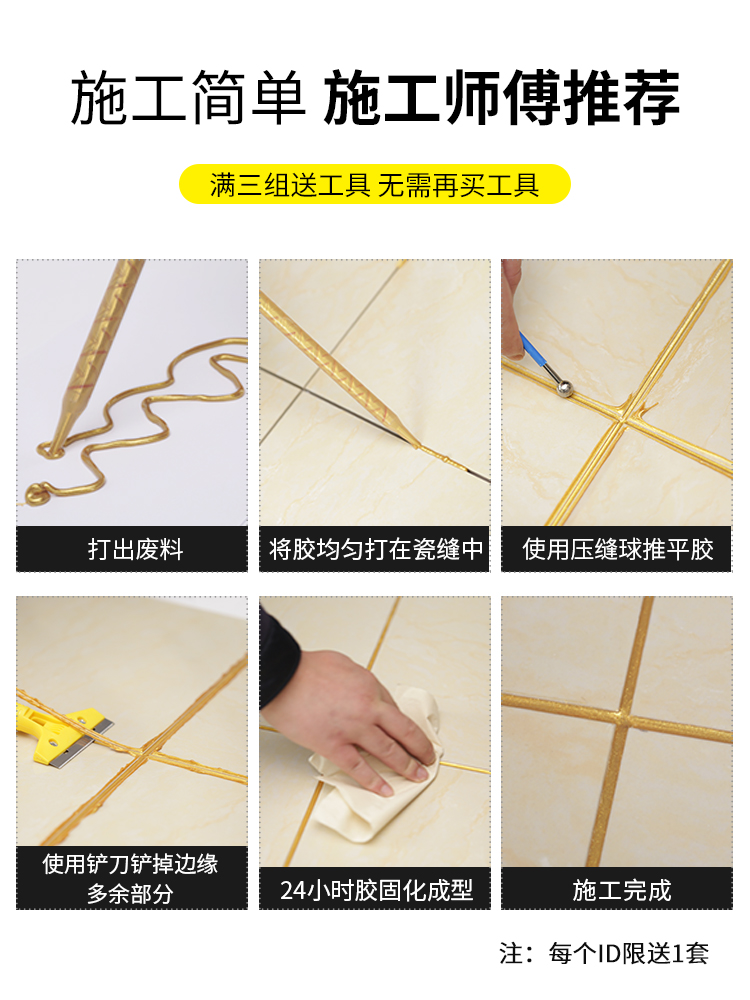 施工简单 施工师傅推荐

满三组送工具 无需再买工具

打出废料

将胶均匀打在瓷缝中

使用压缝球推平胶

使用铲刀铲掉边缘多余部分

24小时胶固化成型

施工完成

注：每个ID限送1套