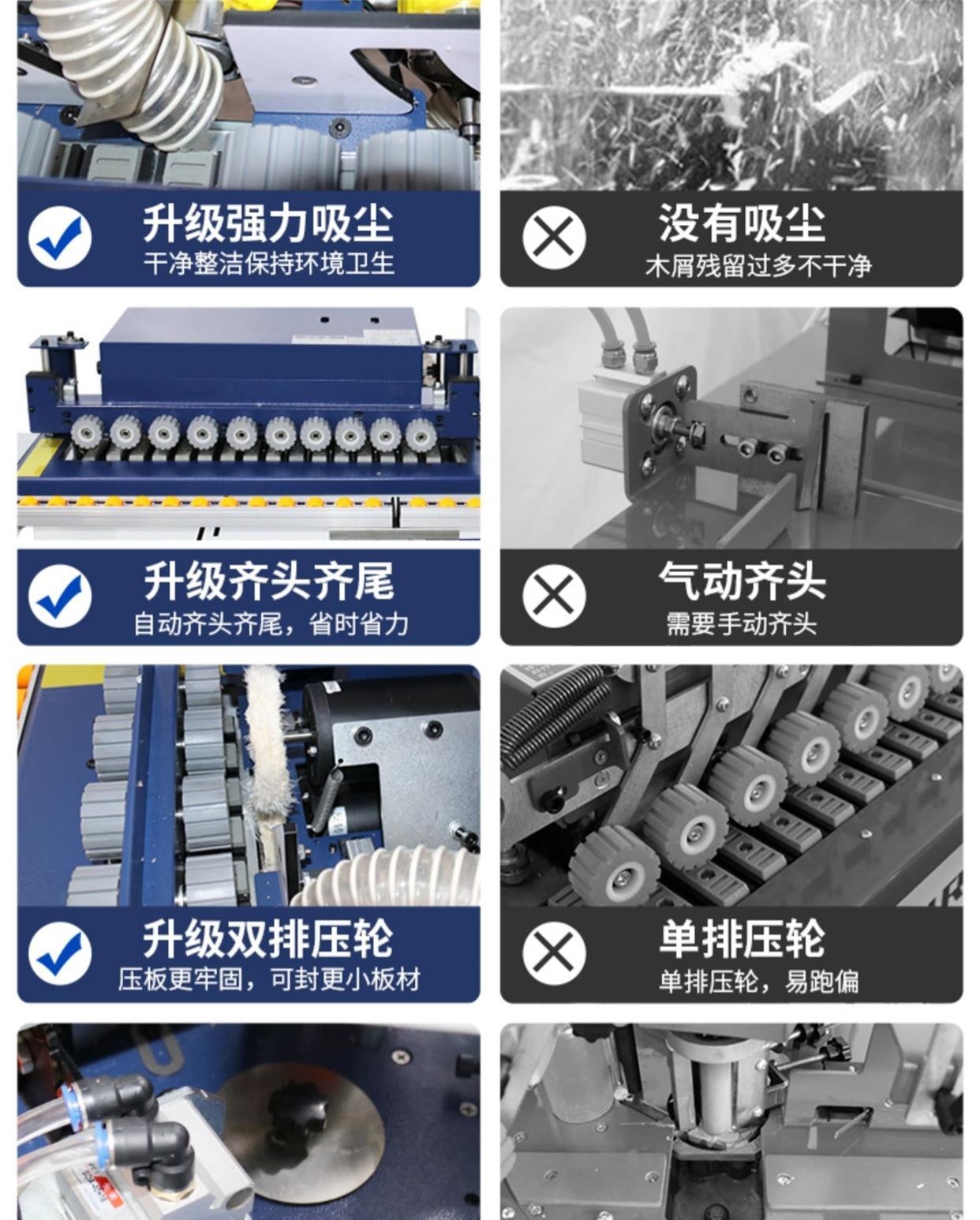 升级强力吸尘
干净整洁保持环境卫生

没有吸尘
木屑残留过多不干净

升级齐头齐尾
自动齐头齐尾，省时省力

气动齐头
需要手动齐头

升级双排压轮
压板更牢固，可封更小板材

单排压轮
单排压轮，易跑偏