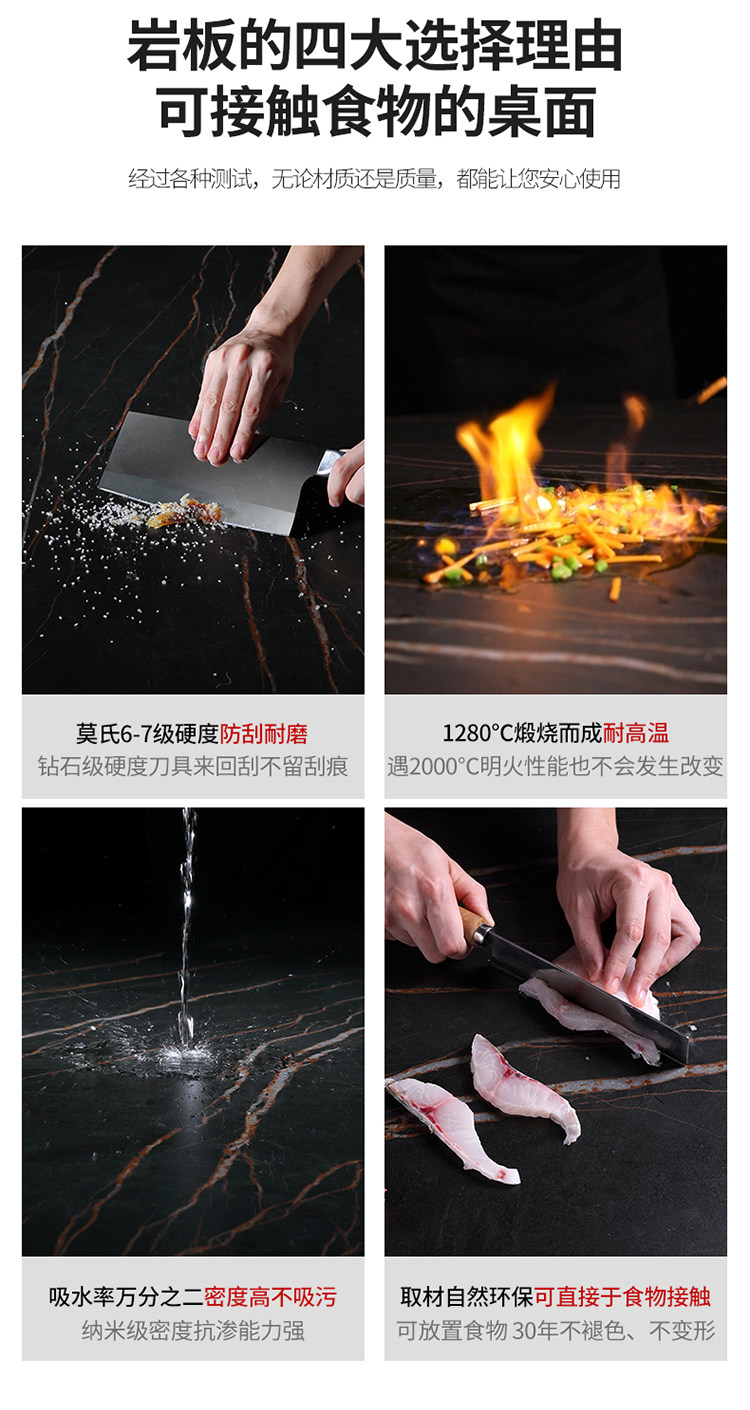 岩板的四大选择理由
可接触食物的桌面

经过各种测试，无论材质还是质量，都能让您安心使用

莫氏6-7级硬度防刮耐磨
钻石级硬度刀具来回刮不留刮痕

1280°C煅烧而成耐高温
遇2000°C明火性能也不会发生改变

吸水率万分之二密度高不吸污
纳米级密度抗渗能力强

取材自然环保可直接于食物接触
可放置食物 30年不褪色、不变形