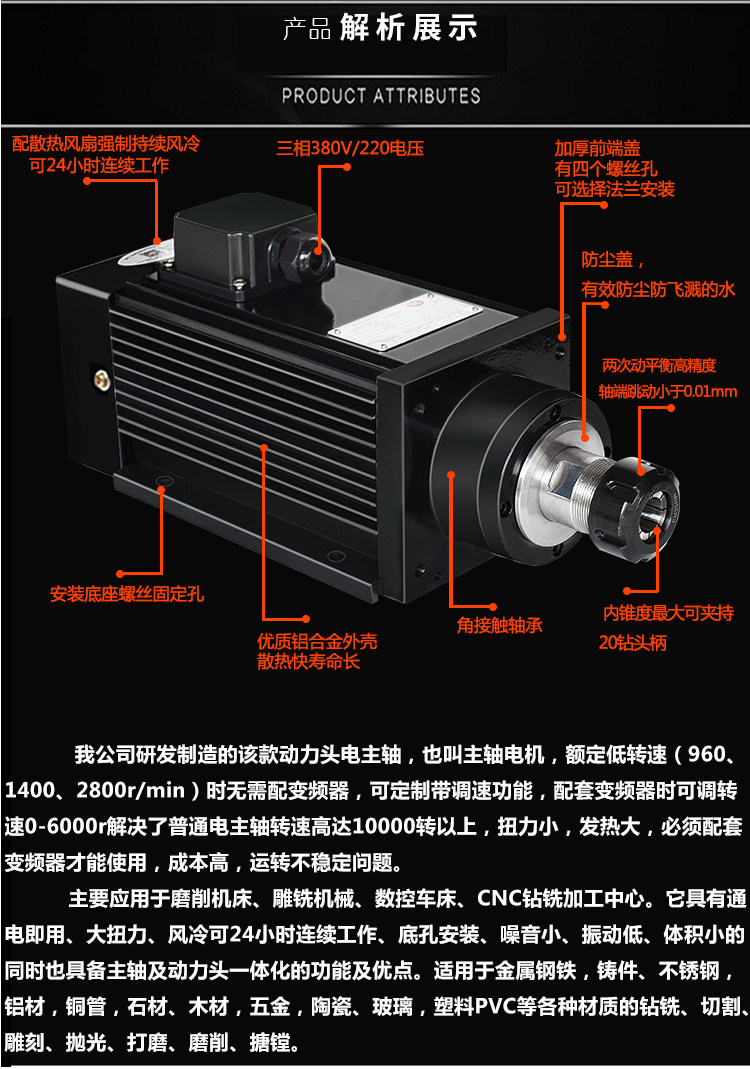 产品 解析展示

PRODUCT ATTRIBUTES

配散热风扇强制持续风冷
可24小时连续工作

三相380V/220电压

加厚前端盖
有四个螺丝孔
可选择法兰安装

防尘盖，
有效防尘防飞溅的水

两次动平衡高精度
轴端跳动小于0.01mm

安装底座螺丝固定孔

优质铝合金外壳
散热快寿命长

角接触轴承

内锥度最大可夹持
20钻头柄

我公司研发制造的该款动力头电主轴，也叫主轴电机，额定低转速（960、1400、2800r/min）时无需配变频器，可定制带调速功能，配套变频器时可调转速0-6000r解决了普通电主轴转速高达10000转以上，扭力小，发热大，必须配套变频器才能使用，成本高，运转不稳定问题。

主要应用于磨削机床、雕铣机械、数控车床、CNC钻铣加工中心。它具有通电即用、大扭力、风冷可24小时连续工作、底孔安装、噪音小、振动低、体积小的同时也具备主轴及动力头一体化的功能及优点。适用于金属钢铁，铸件、不锈钢，铝材，铜管，石材、木材，五金，陶瓷、玻璃，塑料PVC等各种材质的钻铣、切割、雕刻、抛光、打磨、磨削、搪镗。