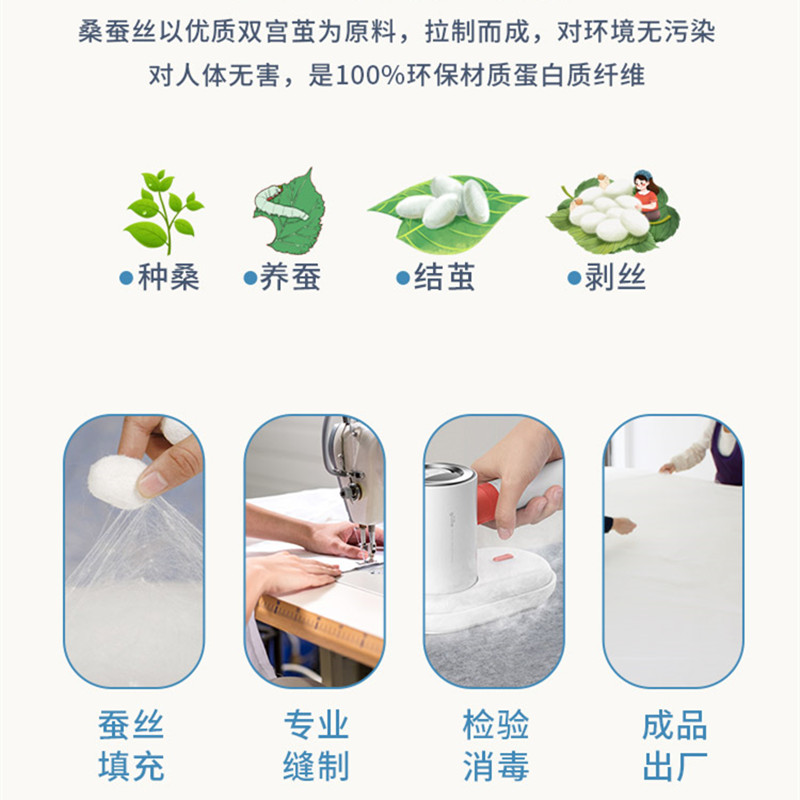 桑蚕丝以优质双宫茧为原料，拉制而成，对环境无污染
对人体无害，是100%环保材质蛋白质纤维

●种桑 ●养蚕 ●结茧 ●剥丝

蚕丝填充

专业缝制

检验消毒

成品出厂