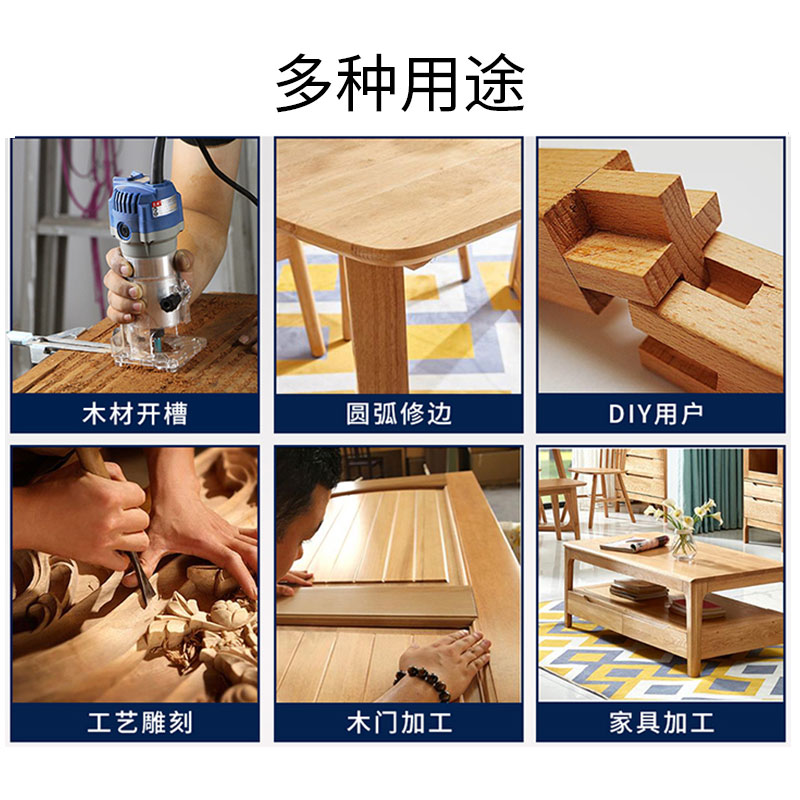 多种用途

木材开槽

圆弧修边

DIY用户

工艺雕刻

木门加工

家具加工