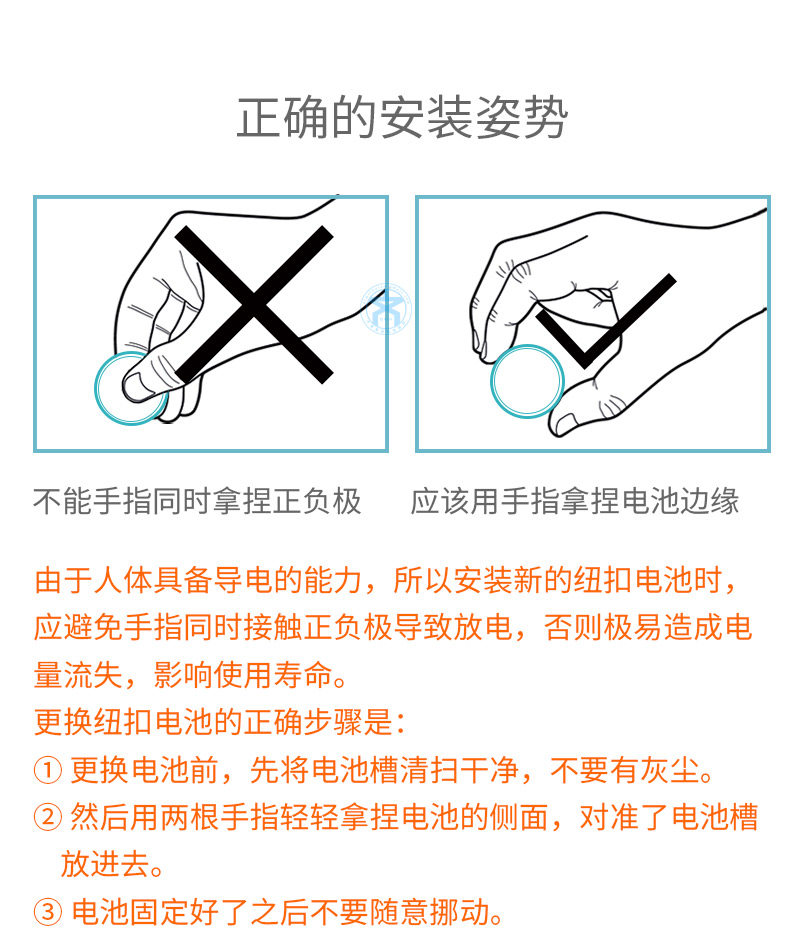 正确的安装姿势

不能手指同时拿捏正负极

应该用手指拿捏电池边缘

由于人体具备导电的能力，所以安装新的纽扣电池时，应避免手指同时接触正负极导致放电，否则极易造成电量流失，影响使用寿命。

更换纽扣电池的正确步骤是：

① 更换电池前，先将电池槽清扫干净，不要有灰尘。

② 然后用两根手指轻轻拿捏电池的侧面，对准了电池槽放进去。

③ 电池固定好了之后不要随意挪动。