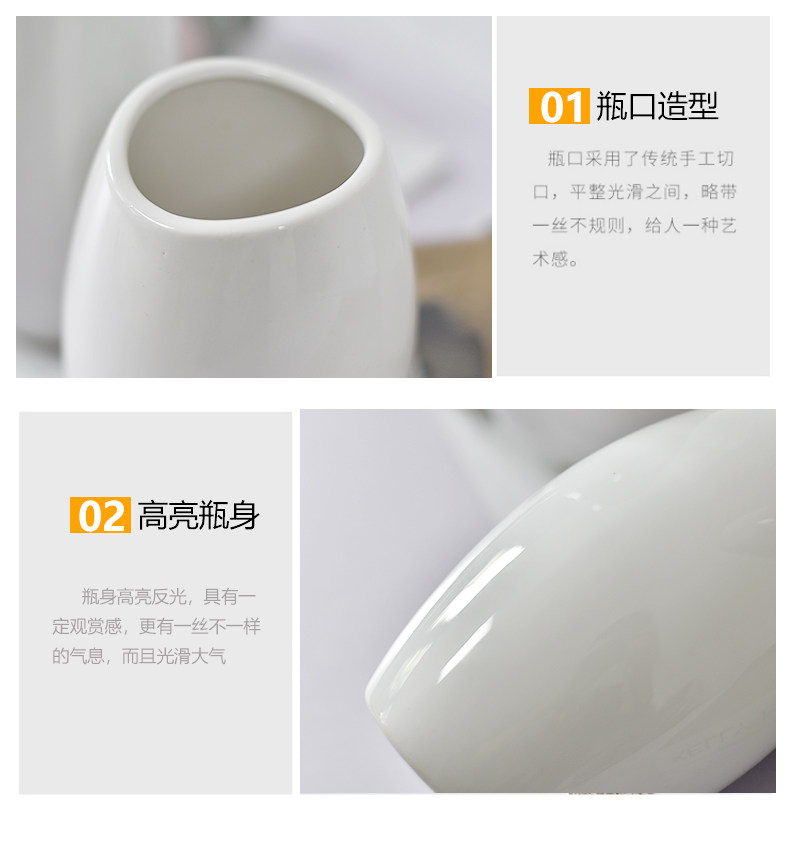 01 瓶口造型

瓶口采用了传统手工切口，平整光滑之间，略带一丝不规则，给人一种艺术感。

02 高亮瓶身

瓶身高亮反光，具有一定观赏感，更有一丝不一样的气息，而且光滑大气