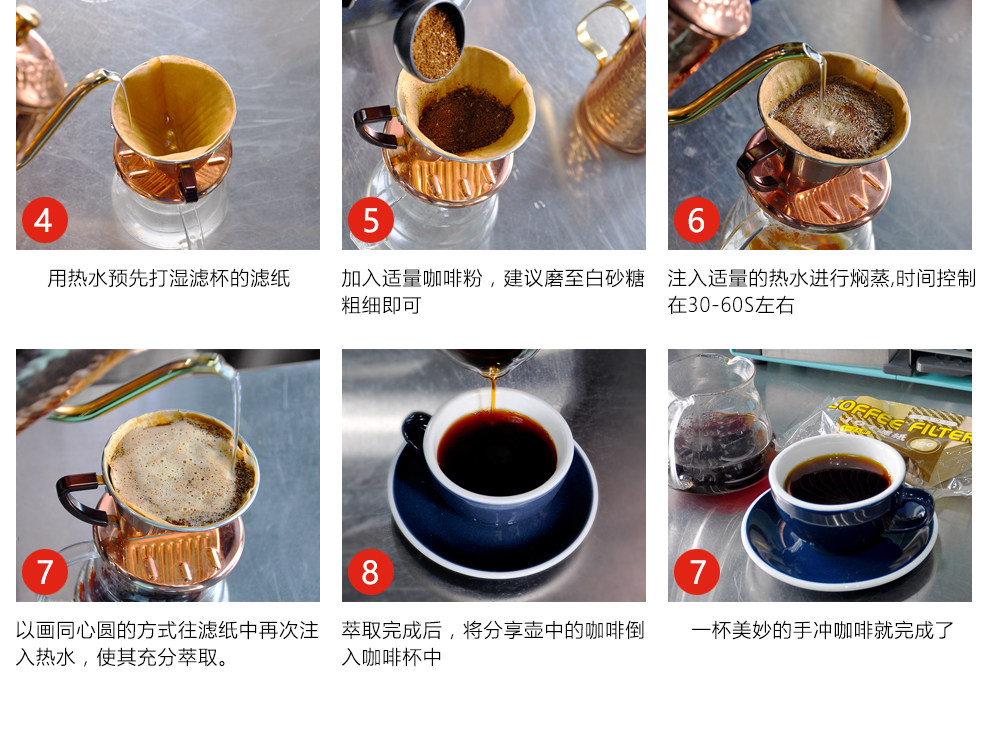 4

用热水预先打湿滤杯的滤纸

5

加入适量咖啡粉，建议磨至白砂糖粗细即可

6

注入适量的热水进行焖蒸,时间控制在30-60S左右

7

以画同心圆的方式往滤纸中再次注入热水，使其充分萃取。

8

萃取完成后，将分享壶中的咖啡倒入咖啡杯中

COFFEE FILTER

7

一杯美妙的手冲咖啡就完成了