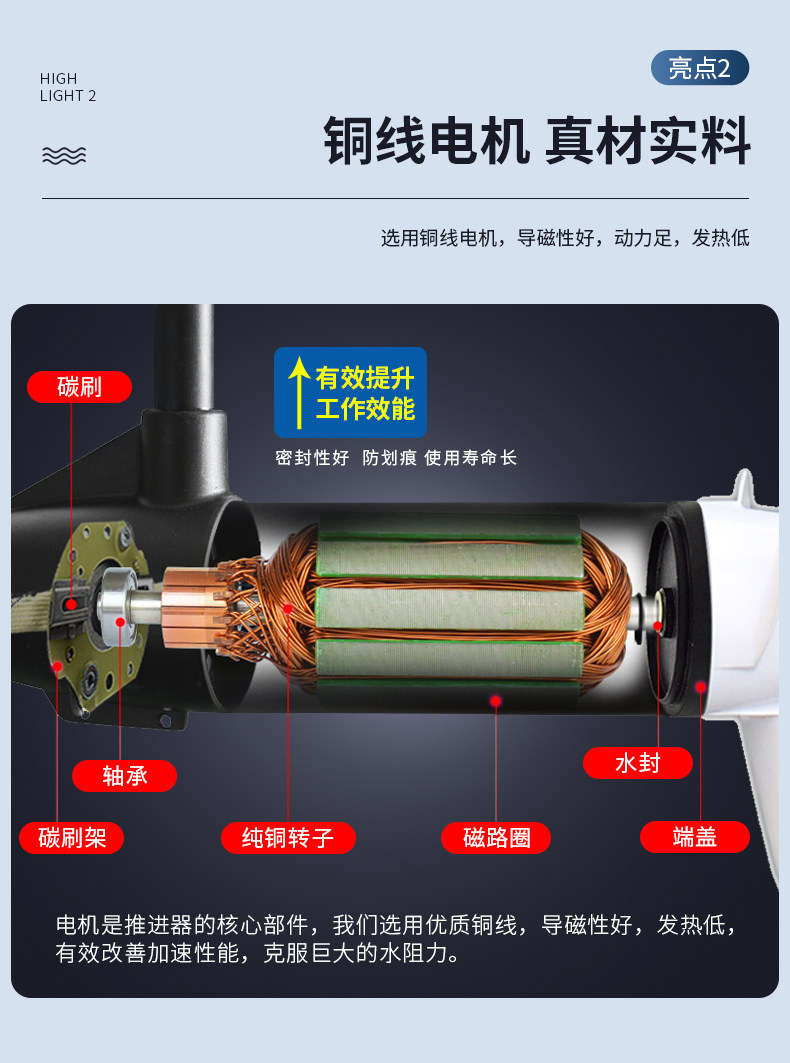 HIGH LIGHT 2

亮点2

铜线电机 真材实料

选用铜线电机，导磁性好，动力足，发热低

碳刷

有效提升
工作效能

密封性好 防划痕 使用寿命长

轴承

水封

碳刷架

纯铜转子

磁路圈

端盖

电机是推进器的核心部件，我们选用优质铜线，导磁性好，发热低，有效改善加速性能，克服巨大的水阻力。