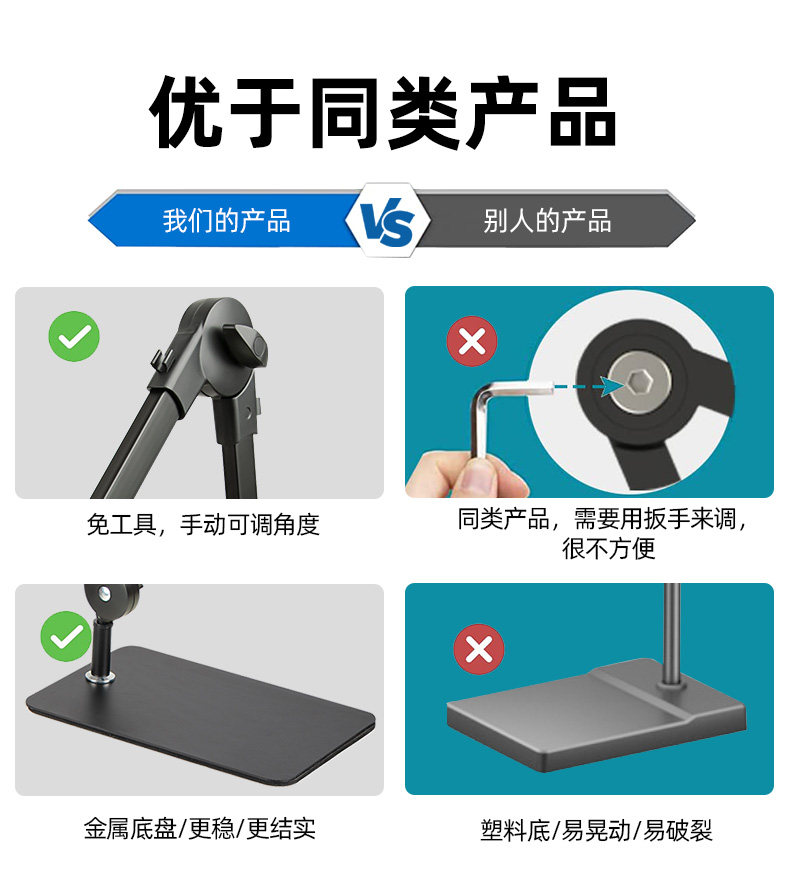 优于同类产品

我们的产品 VS 别人的产品

免工具，手动可调角度

同类产品，需要用扳手来调，很不方便

金属底盘/更稳/更结实

塑料底/易晃动/易破裂