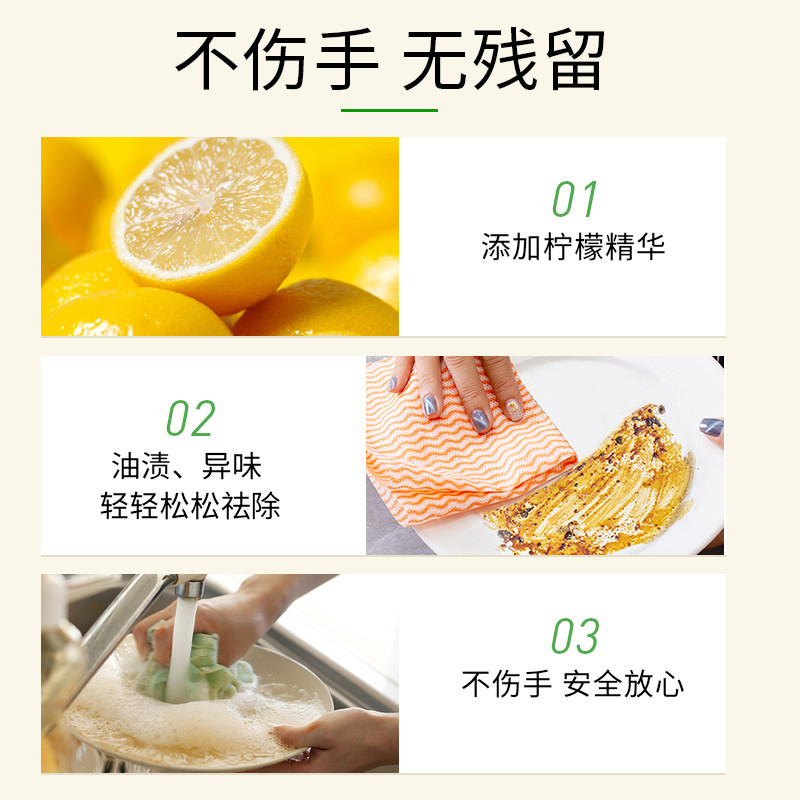 不伤手 无残留

01
添加柠檬精华

02
油渍、异味
轻轻松松祛除

03
不伤手 安全放心