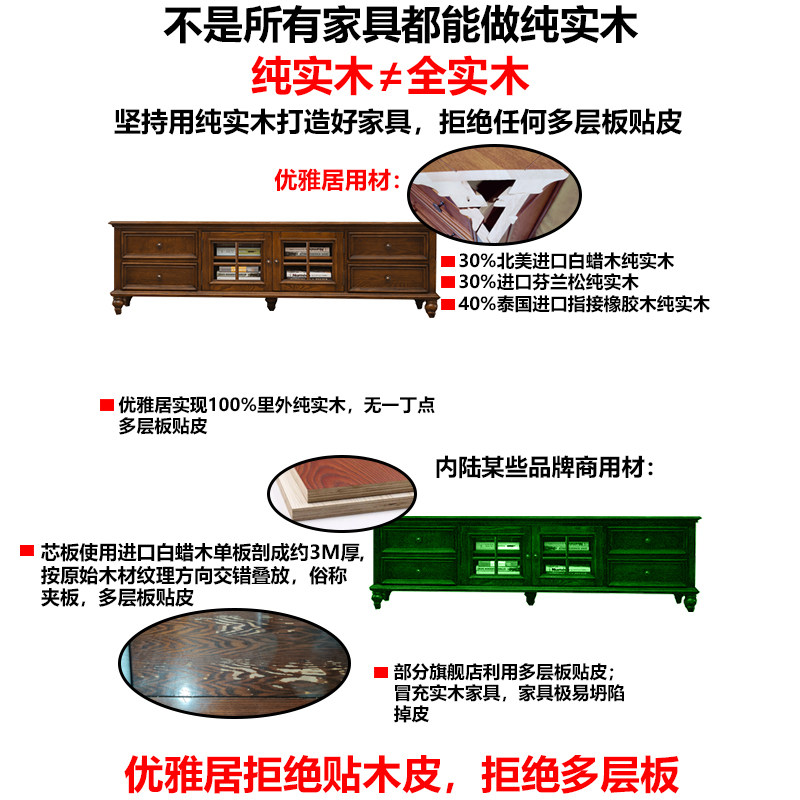 不是所有家具都能做纯实木

纯实木≠全实木

坚持用纯实木打造好家具，拒绝任何多层板贴皮

优雅居用材：

■ 30%北美进口白蜡木纯实木
■ 30%进口芬兰松纯实木
■ 40%泰国进口指接橡胶木纯实木

■ 优雅居实现100%里外纯实木，无一丁点多层板贴皮

内陆某些品牌商用材：

■ 芯板使用进口白蜡木单板剖成约3M厚，按原始木材纹理方向交错叠放，俗称夹板，多层板贴皮

■ 部分旗舰店利用多层板贴皮；冒充实木家具，家具极易坍陷掉皮

优雅居拒绝贴木皮，拒绝多层板