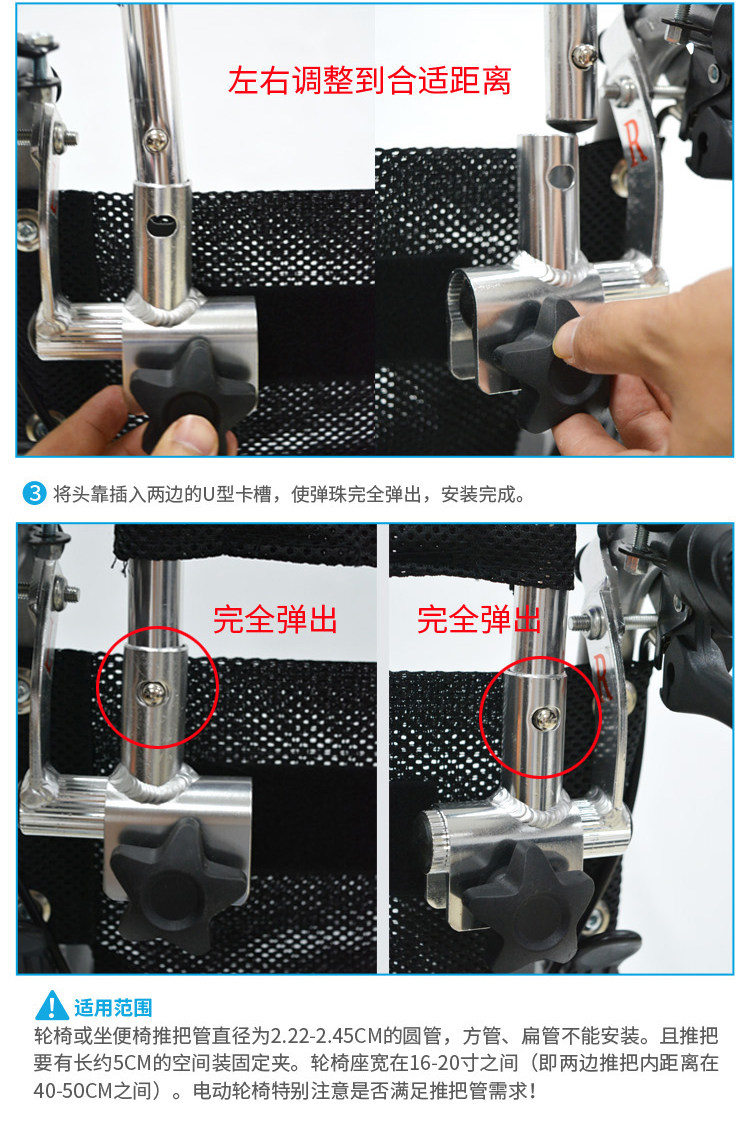 左右调整到合适距离

R

3 将头靠插入两边的U型卡槽，使弹珠完全弹出，安装完成。

完全弹出

完全弹出

R

适用范围
轮椅或坐便椅推把管直径为2.22-2.45CM的圆管，方管、扁管不能安装。且推把要有长约5CM的空间装固定夹。轮椅座宽在16-20寸之间（即两边推把内距离在40-50CM之间）。电动轮椅特别注意是否满足推把管需求！