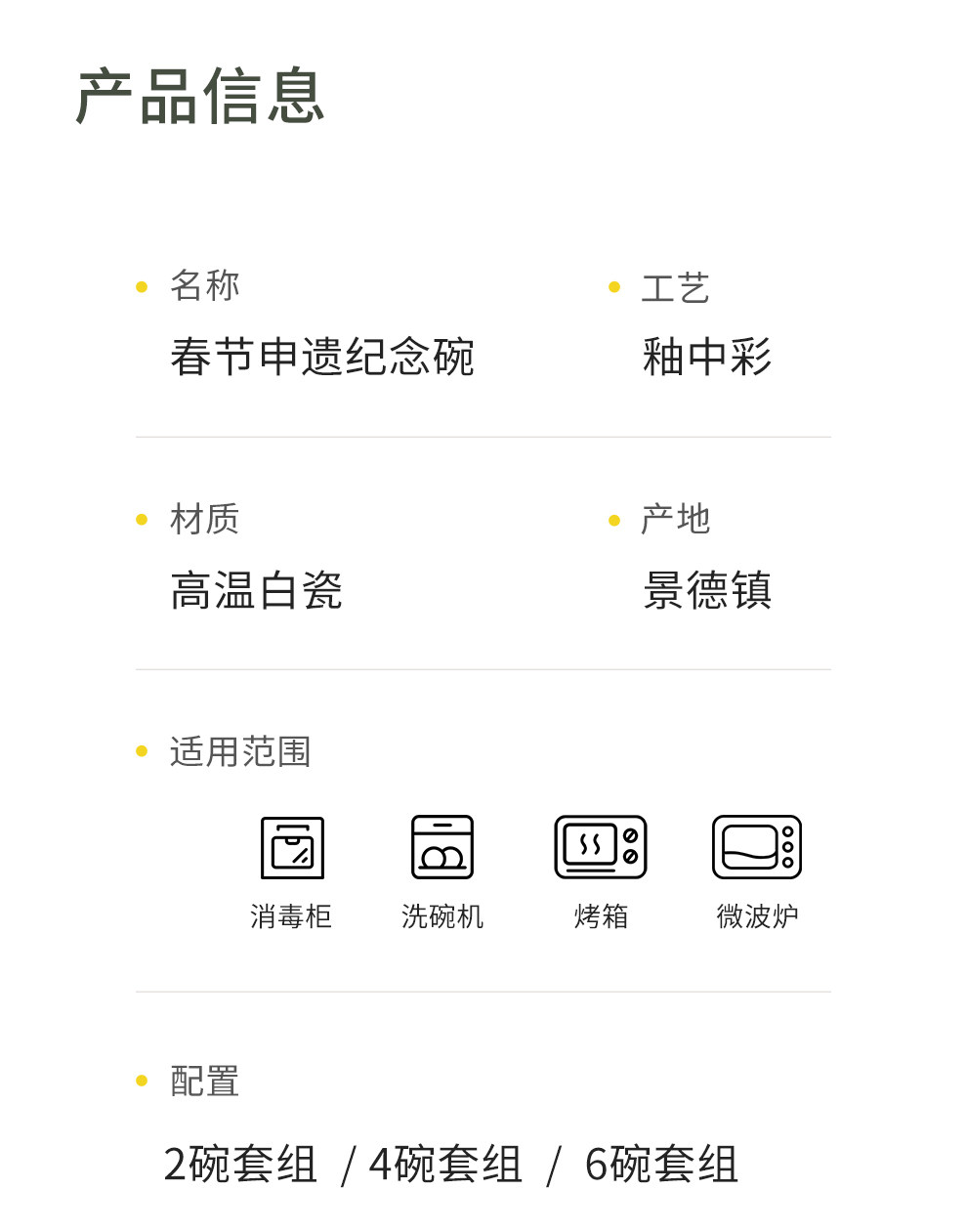 产品信息

• 名称
春节申遗纪念碗

• 工艺
釉中彩

• 材质
高温白瓷

• 产地
景德镇

• 适用范围

消毒柜
洗碗机
烤箱
微波炉

• 配置

2碗套组 / 4碗套组 / 6碗套组