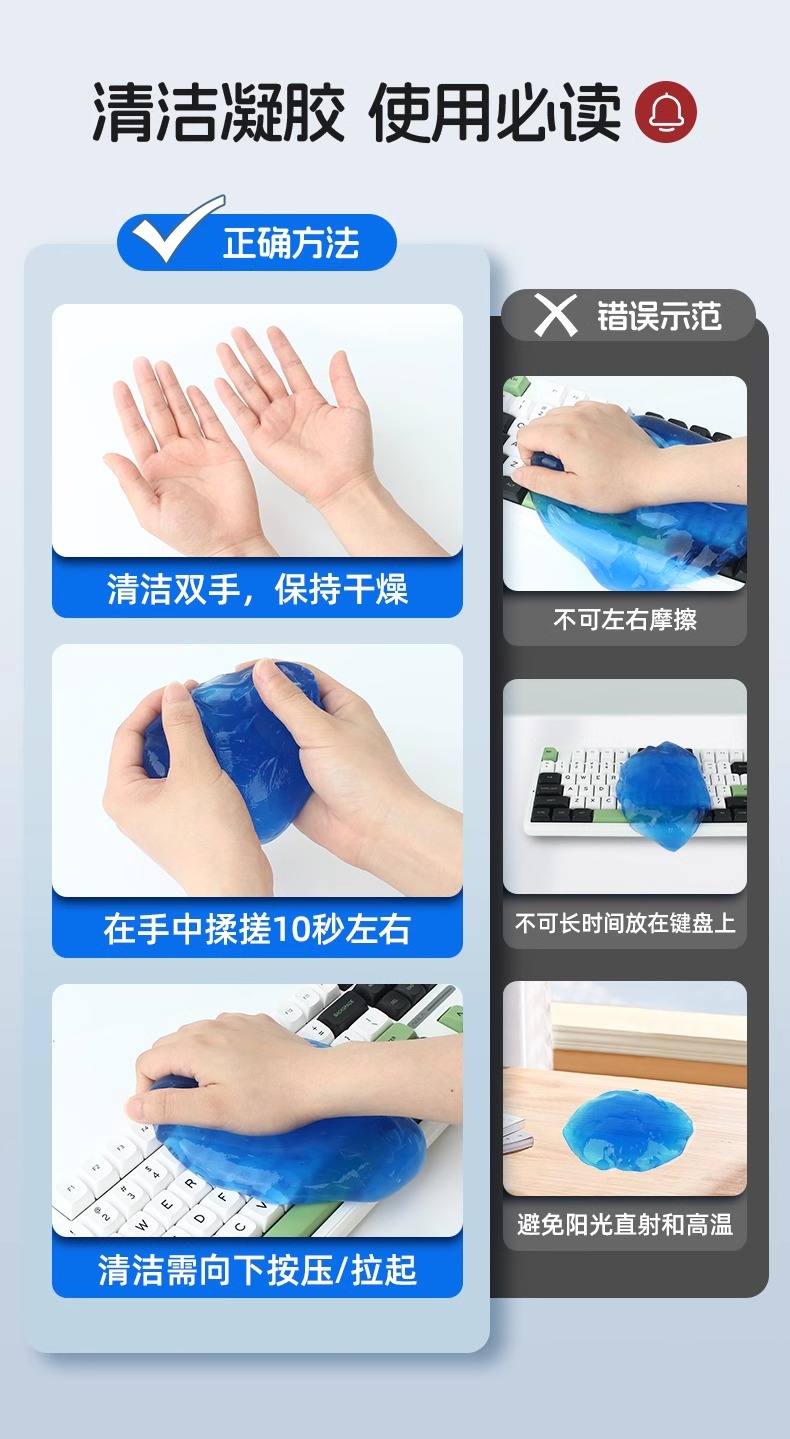 清洁凝胶 使用必读

正确方法

清洁双手，保持干燥

在手中揉搓10秒左右

清洁需向下按压/拉起

错误示范

不可左右摩擦

不可长时间放在键盘上

避免阳光直射和高温