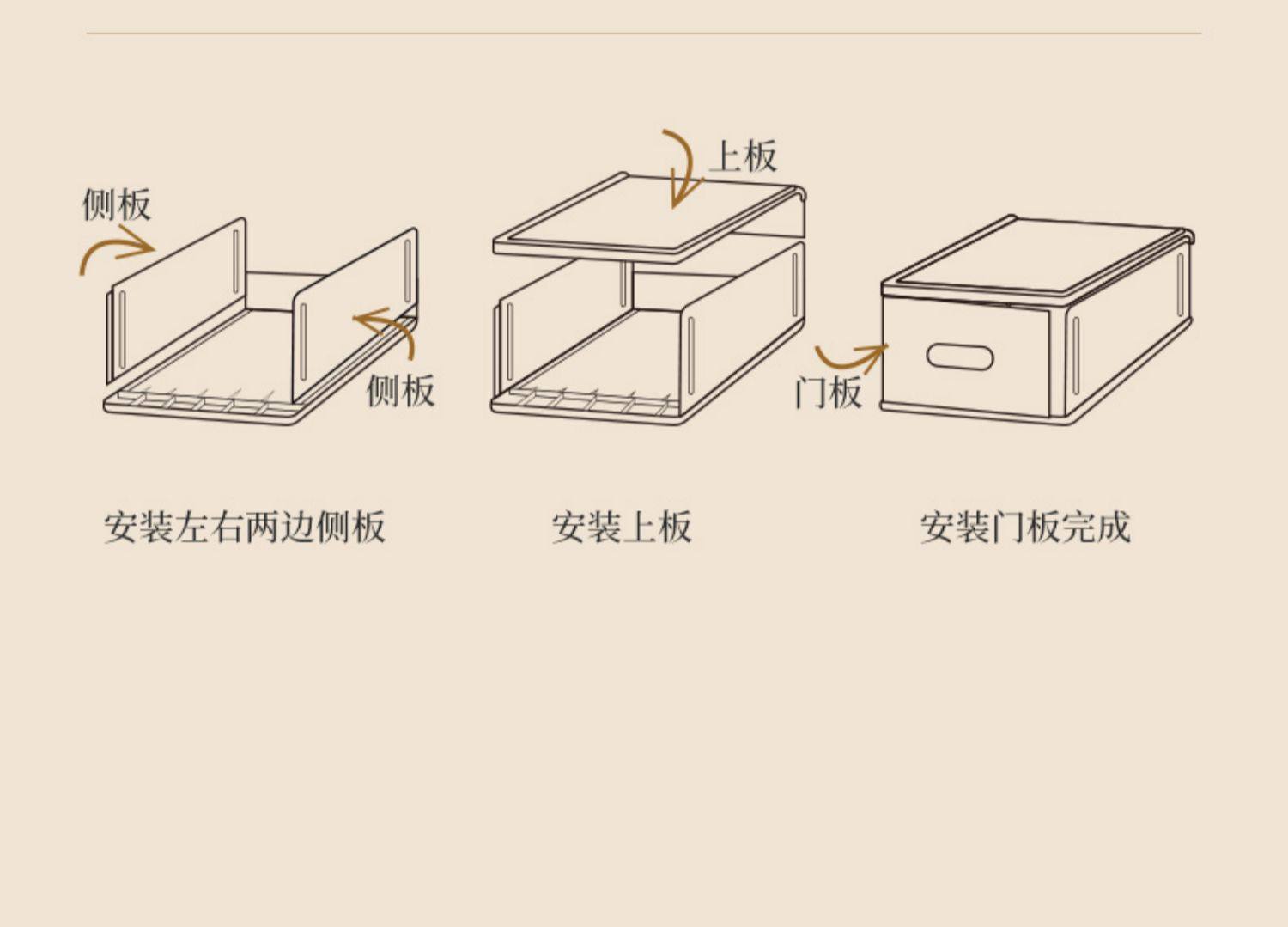 侧板

侧板

上板

门板

安装左右两边侧板

安装上板

安装门板完成