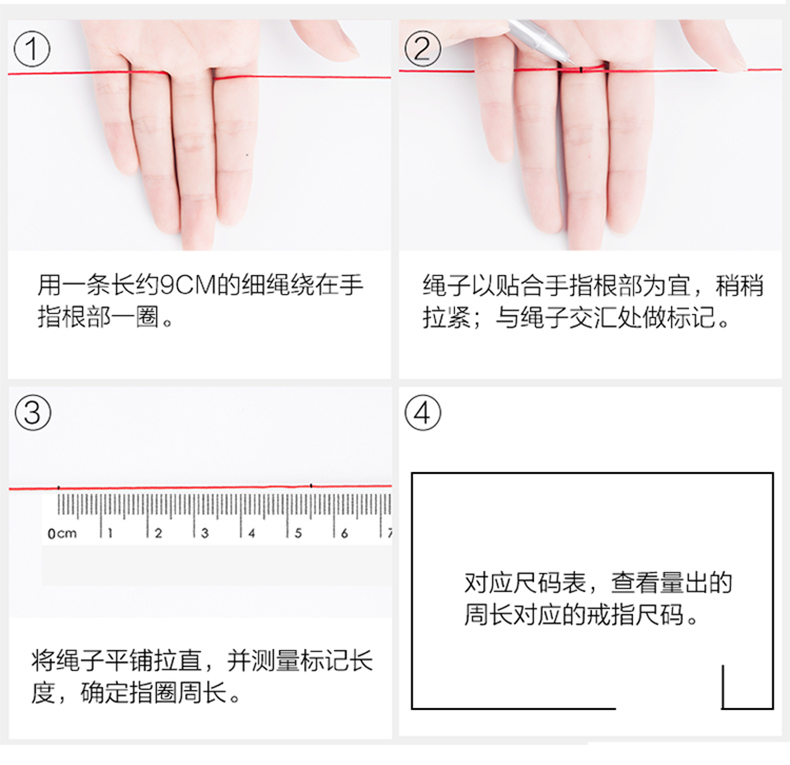 ①

用一条长约9CM的细绳绕在手指根部一圈。

②

绳子以贴合手指根部为宜，稍稍拉紧；与绳子交汇处做标记。

③

0cm 1 2 3 4 5 6 7

将绳子平铺拉直，并测量标记长度，确定指圈周长。

④

对应尺码表，查看量出的周长对应的戒指尺码。