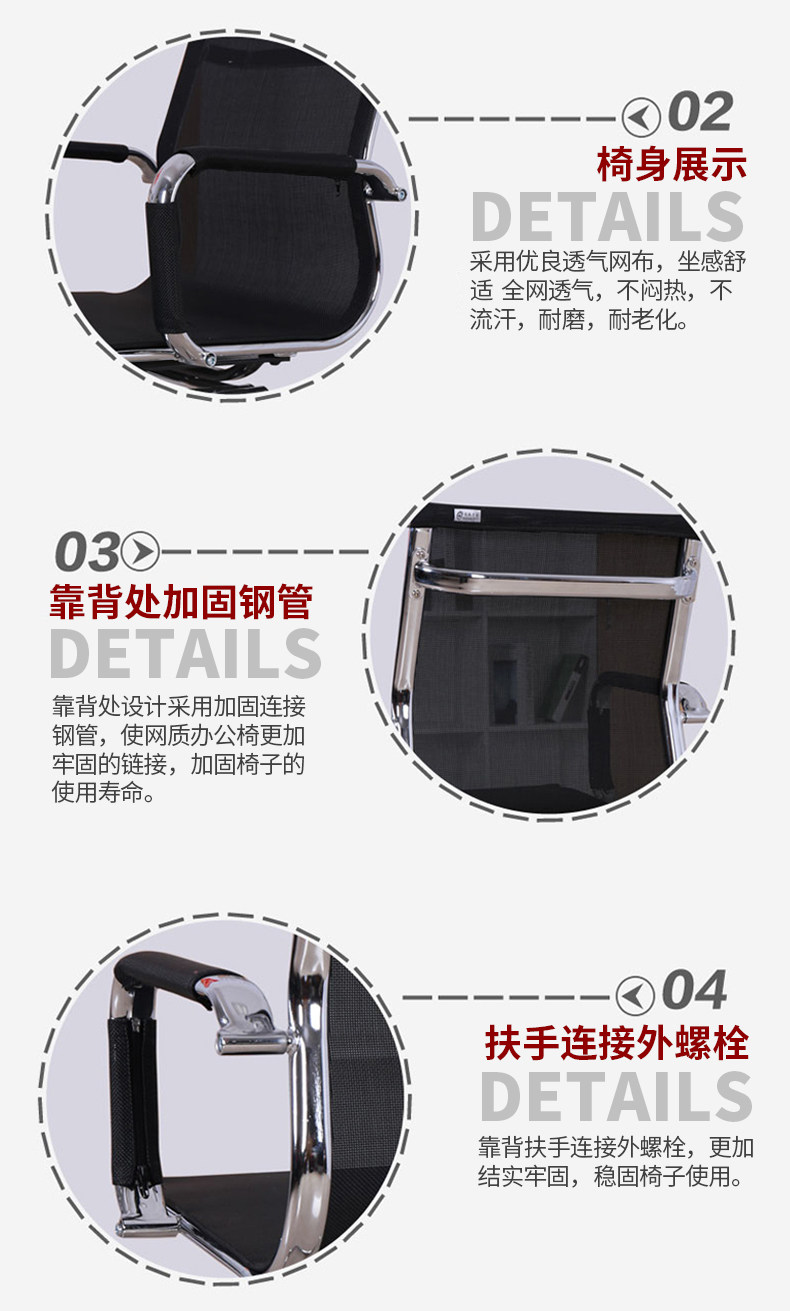 02
椅身展示
DETAILS
采用优良透气网布，坐感舒适 全网透气，不闷热，不流汗，耐磨，耐老化。

03
靠背处加固钢管
DETAILS
靠背处设计采用加固连接钢管，使网质办公椅更加牢固的链接，加固椅子的使用寿命。

04
扶手连接外螺栓
DETAILS
靠背扶手连接外螺栓，更加结实牢固，稳固椅子使用。