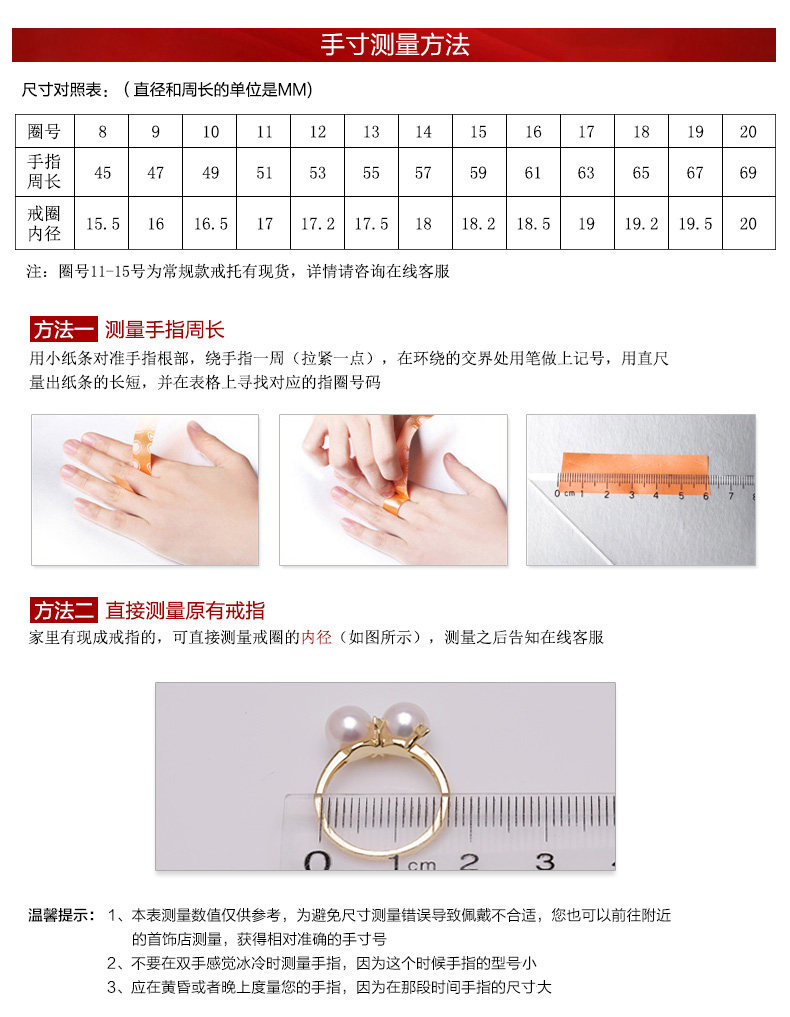 手寸测量方法

尺寸对照表：（直径和周长的单位是MM）

| 圈号 | 8 | 9 | 10 | 11 | 12 | 13 | 14 | 15 | 16 | 17 | 18 | 19 | 20 |
|---|---|---|---|---|---|---|---|---|---|---|---|---|---|
| 手指周长 | 45 | 47 | 49 | 51 | 53 | 55 | 57 | 59 | 61 | 63 | 65 | 67 | 69 |
| 戒圈内径 | 15.5 | 16 | 16.5 | 17 | 17.2 | 17.5 | 18 | 18.2 | 18.5 | 19 | 19.2 | 19.5 | 20 |

注：圈号11-15号为常规款戒托有现货，详情请咨询在线客服

方法一 测量手指周长
用小纸条对准手指根部，绕手指一周（拉紧一点），在环绕的交界处用笔做上记号，用直尺量出纸条的长短，并在表格上寻找对应的指圈号码

0 cm 1 2 3 4 5 6 7 8

方法二 直接测量原有戒指
家里有现成戒指的，可直接测量戒圈的内径（如图所示），测量之后告知在线客服

0 1cm 2 3

温馨提示：1、本表测量数值仅供参考，为避免尺寸测量错误导致佩戴不合适，您也可以前往附近的首饰店测量，获得相对准确的手寸号
2、不要在双手感觉冰冷时测量手指，因为这个时候手指的型号小
3、应在黄昏或者晚上度量您的手指，因为在那段时间手指的尺寸大