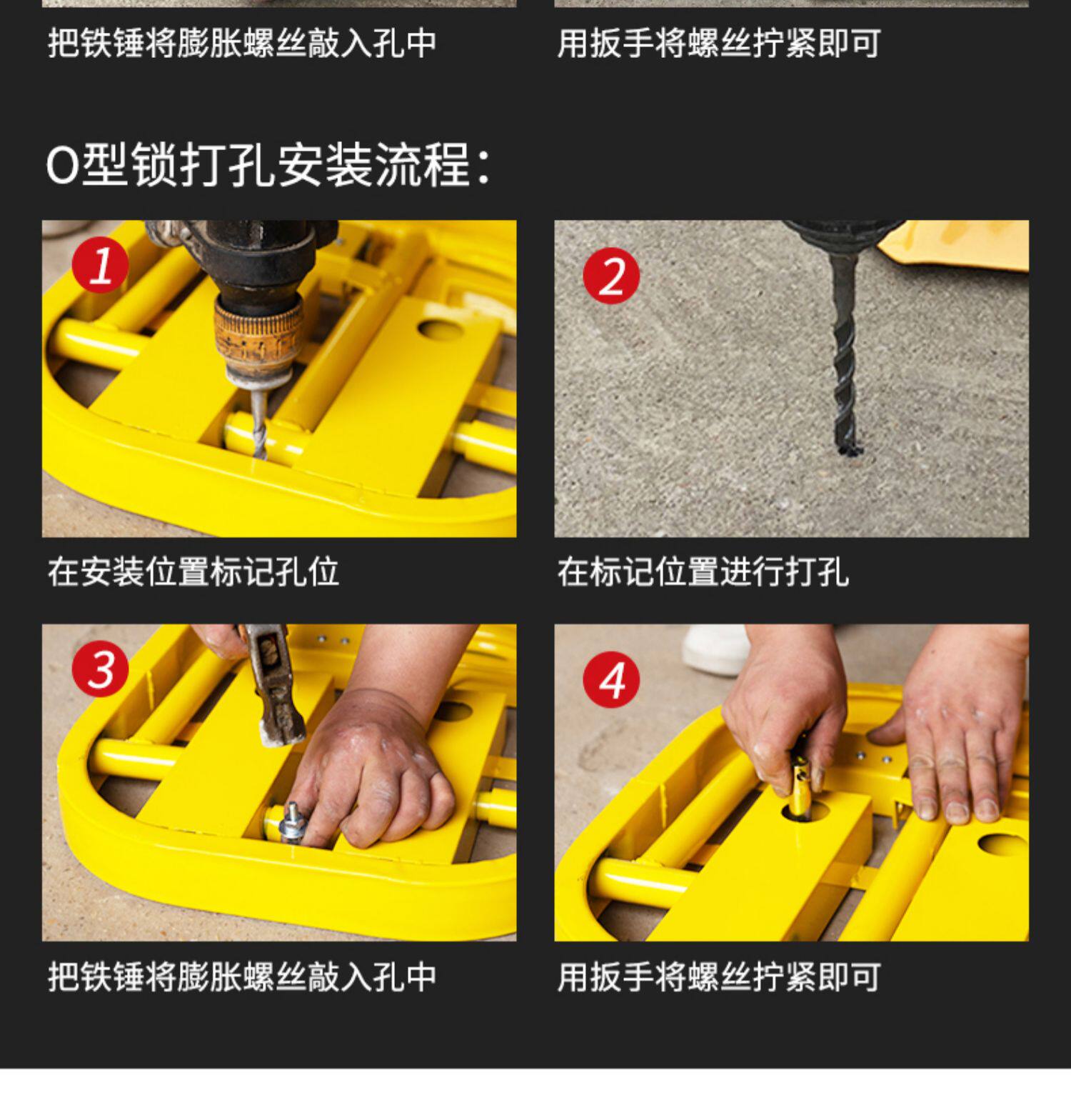 把铁锤将膨胀螺丝敲入孔中

用扳手将螺丝拧紧即可

O型锁打孔安装流程：

1

在安装位置标记孔位

2

在标记位置进行打孔

3

把铁锤将膨胀螺丝敲入孔中

4

用扳手将螺丝拧紧即可