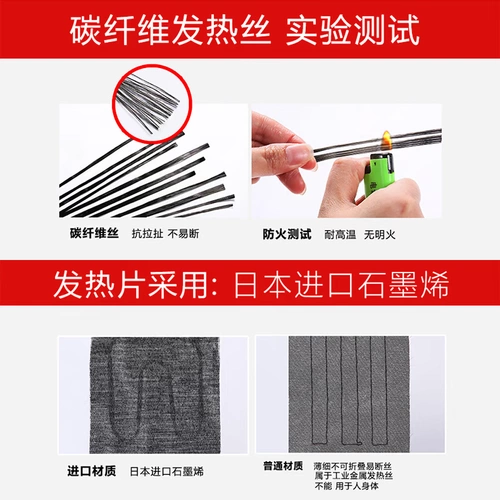 碳纤维发热丝 实验测试

碳纤维丝 抗拉扯 不易断

防火测试 耐高温 无明火

发热片采用：日本进口石墨烯

进口材质 日本进口石墨烯

普通材质 薄细不可折叠易断丝 属于工业金属发热丝 不能 用于人身体