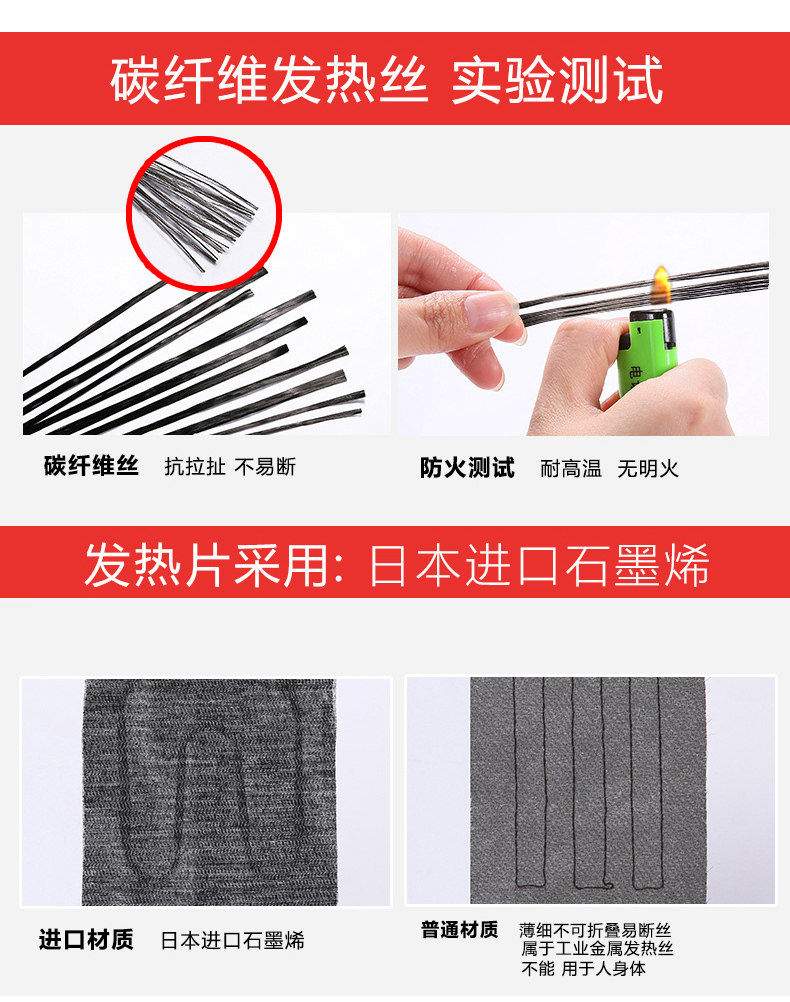 碳纤维发热丝 实验测试

碳纤维丝 抗拉扯 不易断

防火测试 耐高温 无明火

发热片采用: 日本进口石墨烯

进口材质 日本进口石墨烯

普通材质 薄细不可折叠易断丝 属于工业金属发热丝 不能 用于人身体