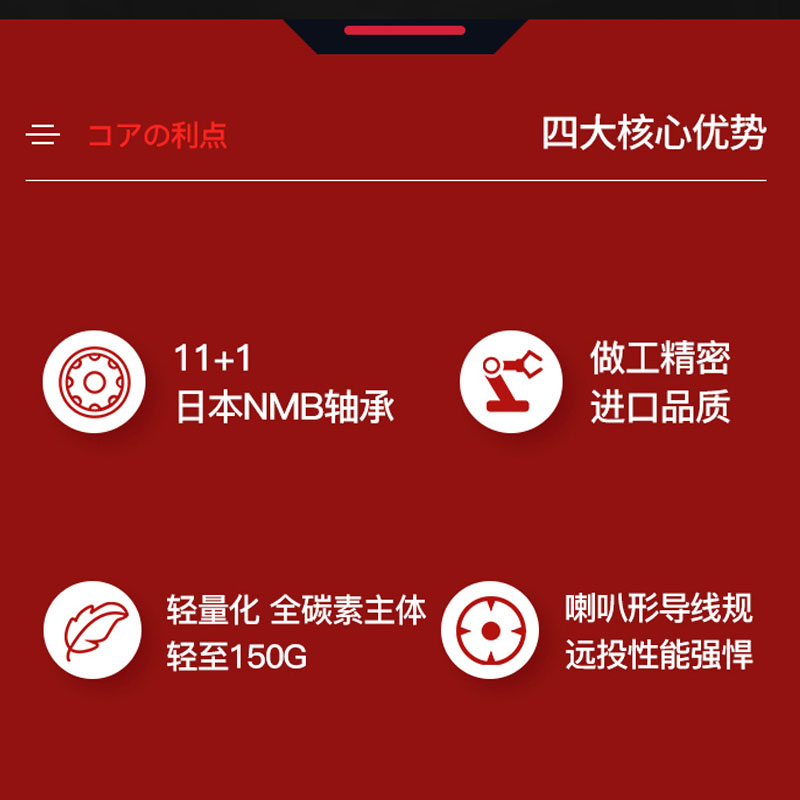 コアの利点 四大核心优势

11+1
日本NMB轴承

做工精密
进口品质

轻量化 全碳素主体
轻至150G

喇叭形导线规
远投性能强悍