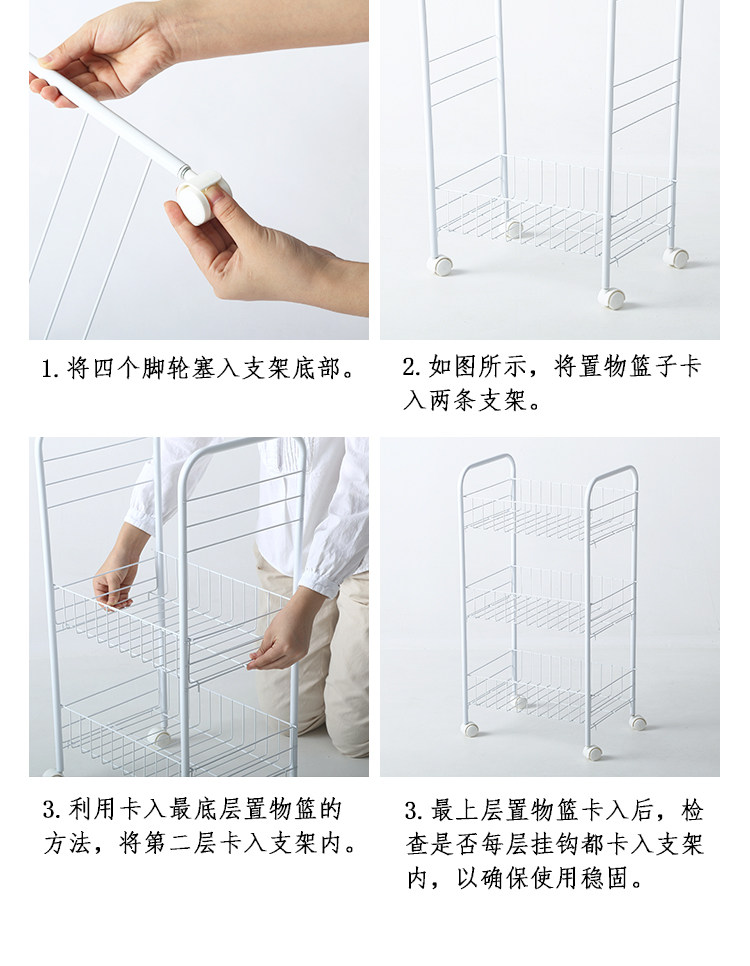 1. 将四个脚轮塞入支架底部。

2. 如图所示，将置物篮子卡入两条支架。

3. 利用卡入最底层置物篮的方法，将第二层卡入支架内。

3. 最上层置物篮卡入后，检查是否每层挂钩都卡入支架内，以确保使用稳固。