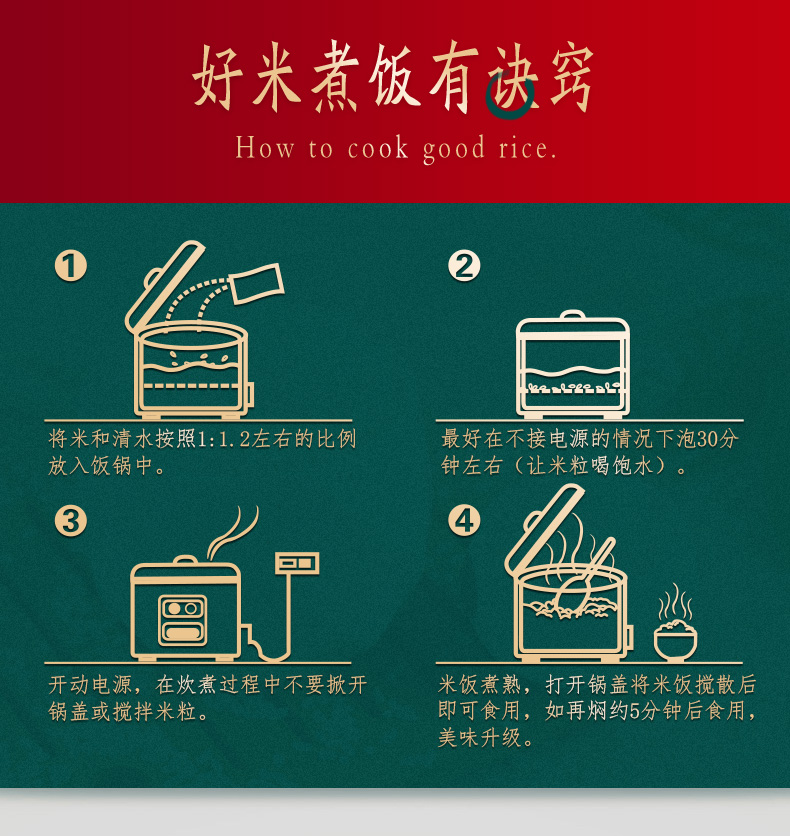 好米煮饭有诀窍
How to cook good rice.

①
将米和清水按照1:1.2左右的比例放入饭锅中。

②
最好在不接电源的情况下泡30分钟左右（让米粒喝饱水）。

③
开动电源，在炊煮过程中不要掀开锅盖或搅拌米粒。

④
米饭煮熟，打开锅盖将米饭搅散后即可食用，如再焖约5分钟后食用，美味升级。