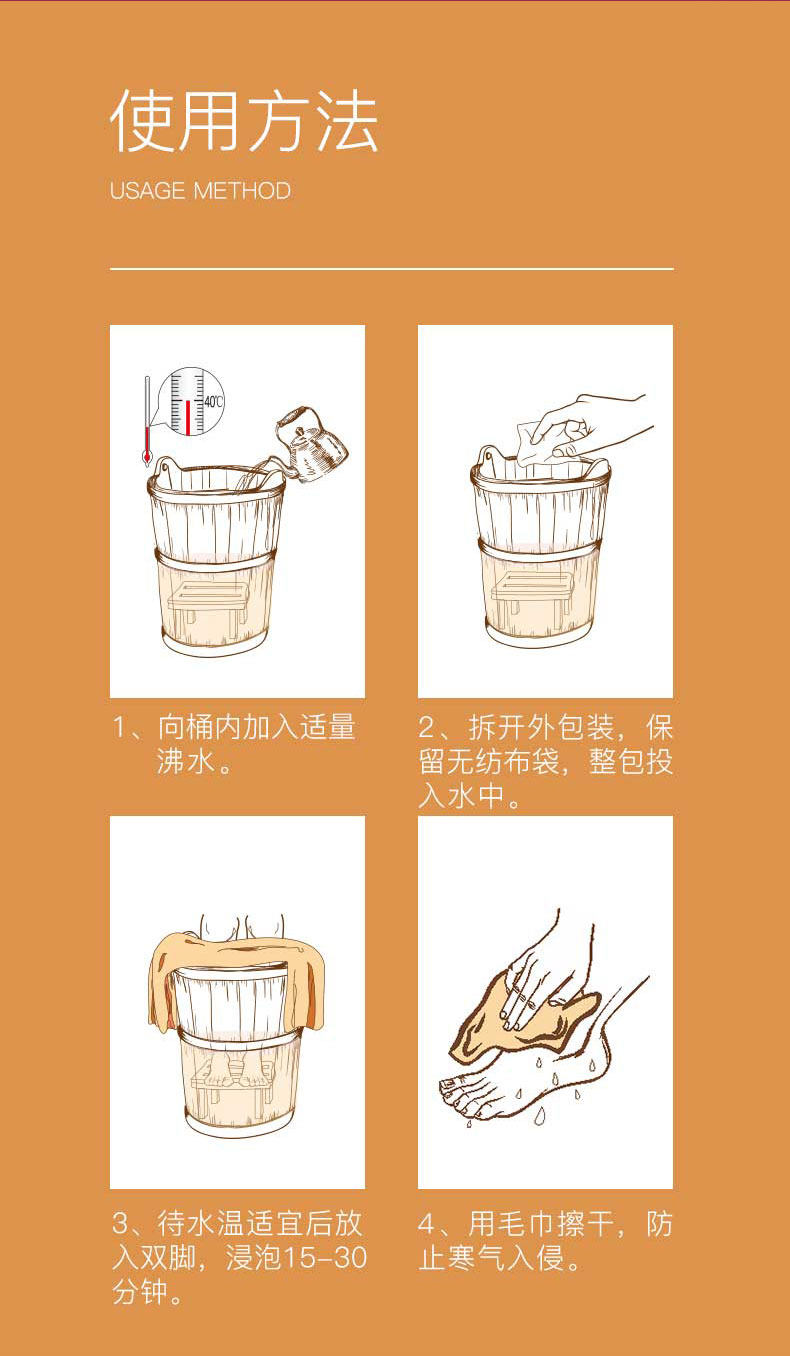 使用方法

USAGE METHOD

40℃

1、向桶内加入适量沸水。

2、拆开外包装，保留无纺布袋，整包投入水中。

3、待水温适宜后放入双脚，浸泡15-30分钟。

4、用毛巾擦干，防止寒气入侵。