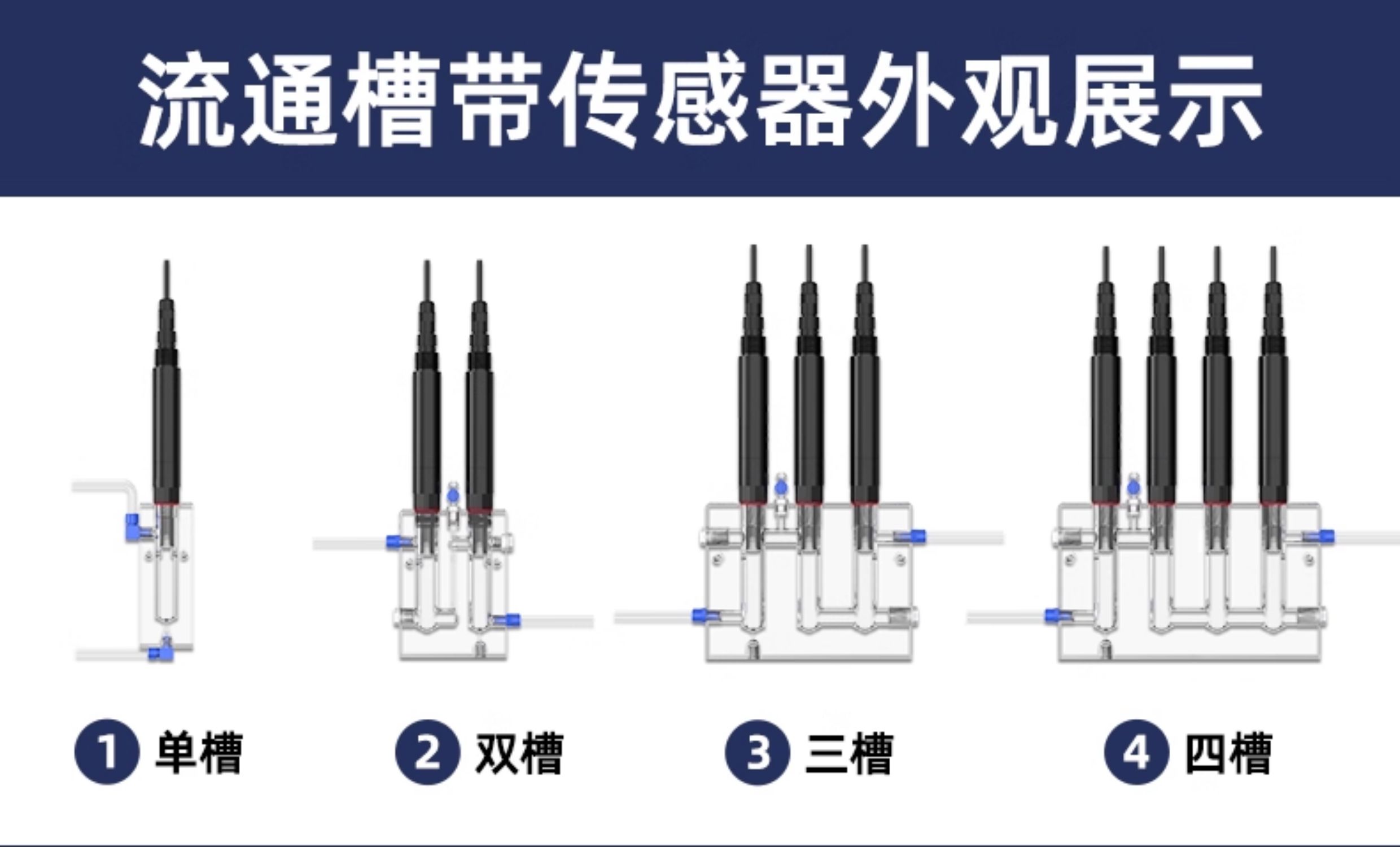 流通槽带传感器外观展示

1 单槽

2 双槽

3 三槽

4 四槽