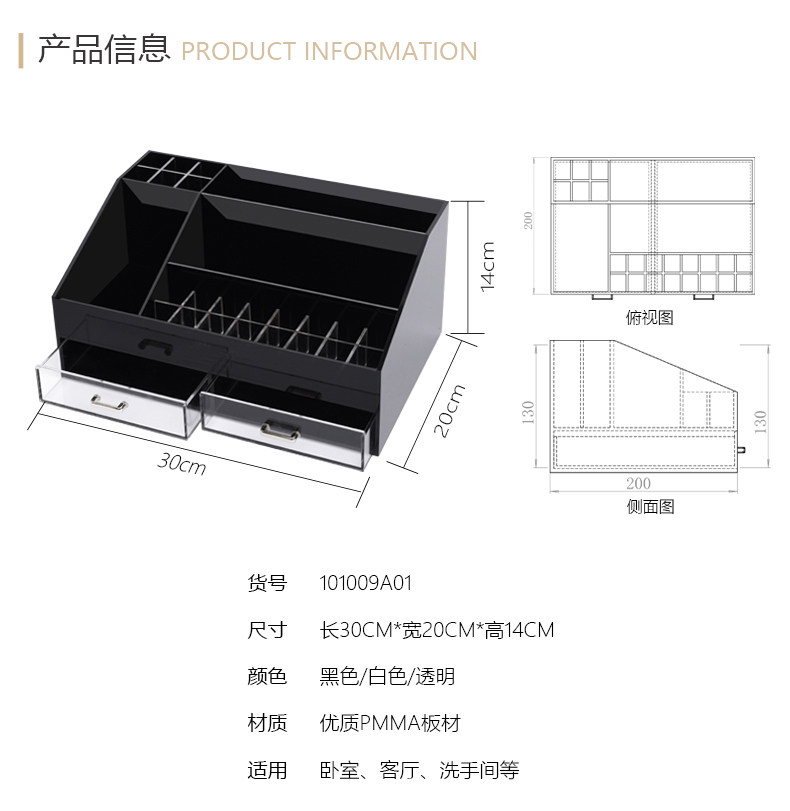 产品信息 PRODUCT INFORMATION

14cm

20cm

30cm

200

俯视图

130

130

200

侧面图

货号 101009A01

尺寸 长30CM*宽20CM*高14CM

颜色 黑色/白色/透明

材质 优质PMMA板材

适用 卧室、客厅、洗手间等