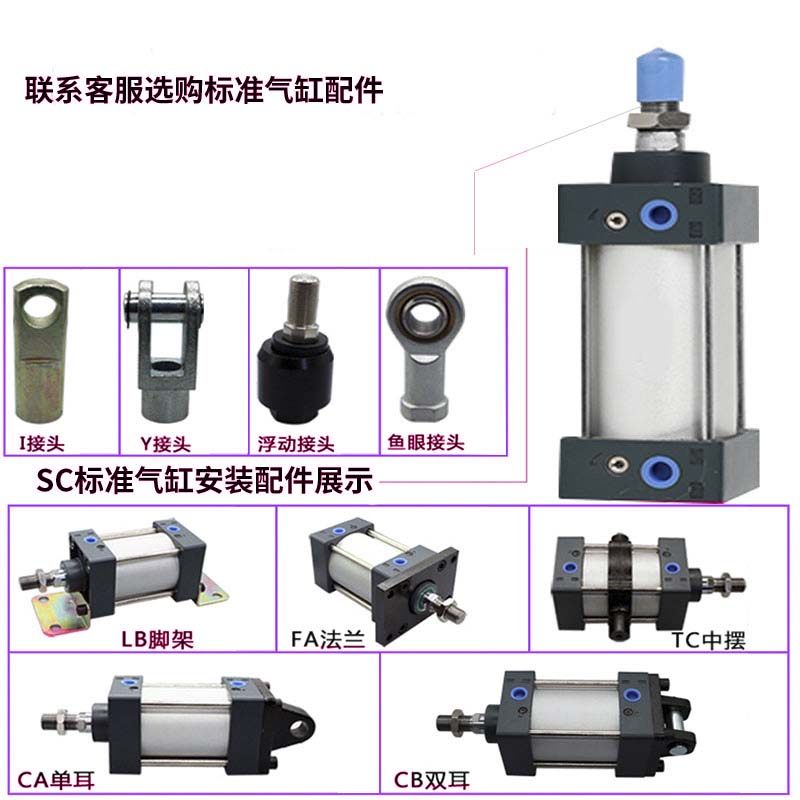 联系客服选购标准气缸配件

I接头

Y接头

浮动接头

鱼眼接头

SC标准气缸安装配件展示

LB脚架

FA法兰

TC中摆

CA单耳

CB双耳