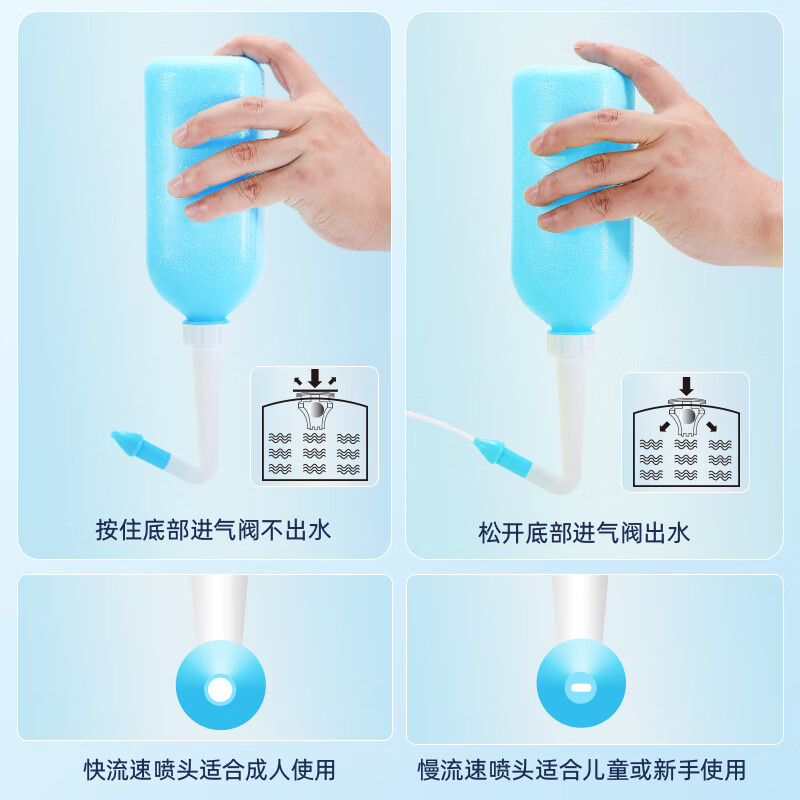 按住底部进气阀不出水

松开底部进气阀出水

快流速喷头适合成人使用

慢流速喷头适合儿童或新手使用