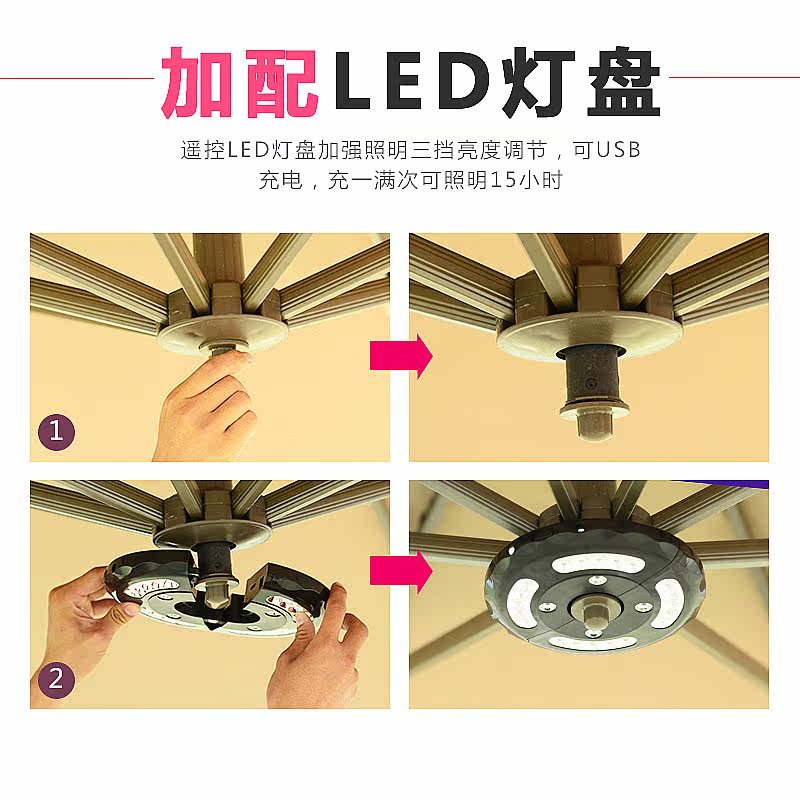 加配LED灯盘

遥控LED灯盘加强照明三挡亮度调节，可USB充电，充一满次可照明15小时

1

2