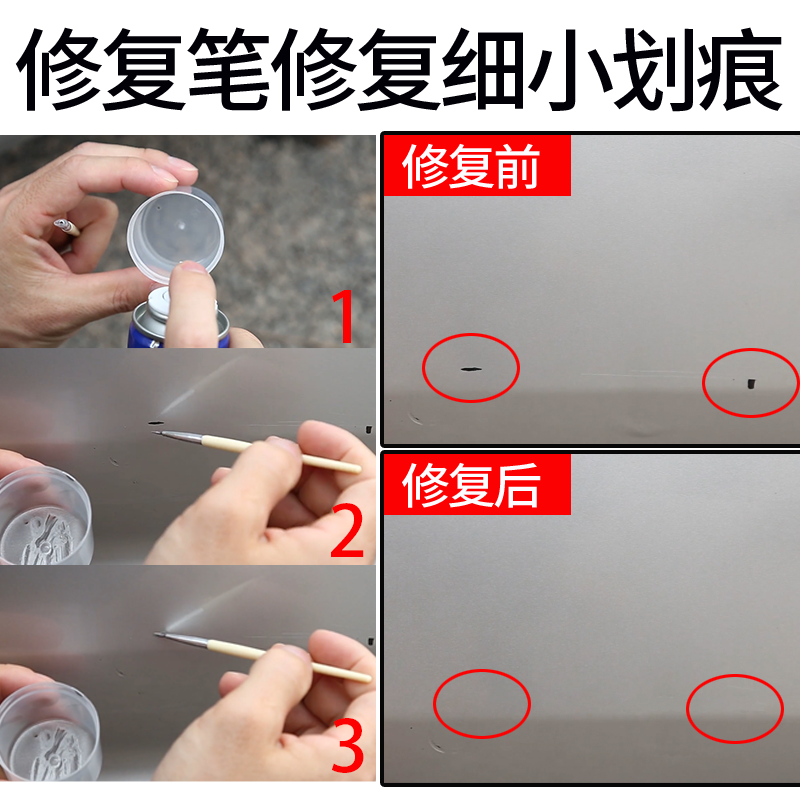 修复笔修复细小划痕

1

2

3

修复前

修复后