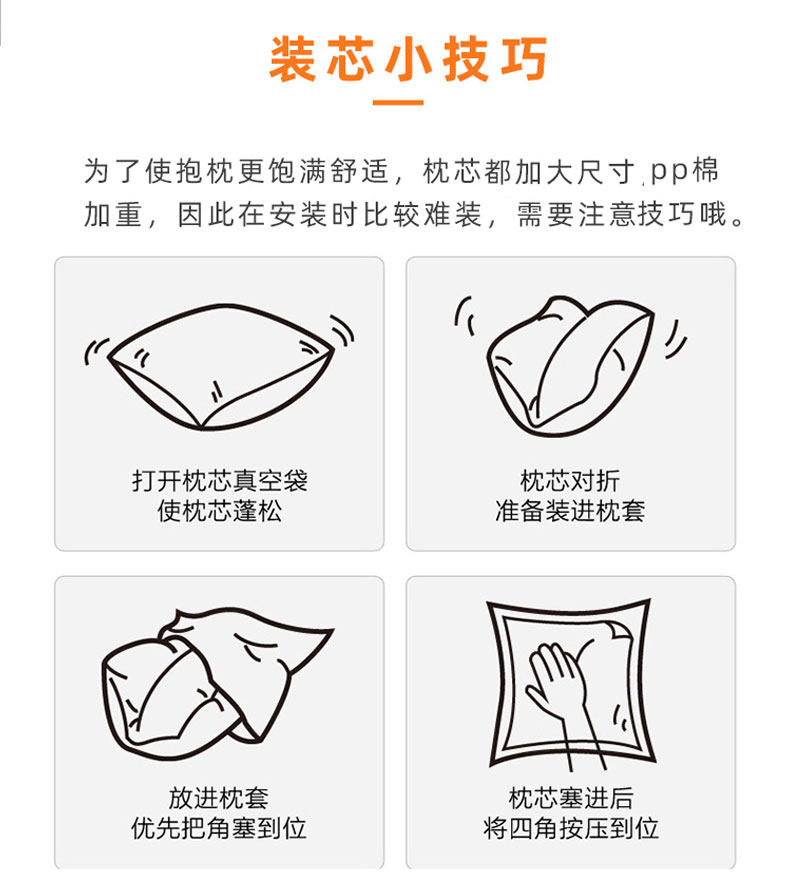 装芯小技巧

为了使抱枕更饱满舒适，枕芯都加大尺寸,pp棉加重，因此在安装时比较难装，需要注意技巧哦。

打开枕芯真空袋
使枕芯蓬松

枕芯对折
准备装进枕套

放进枕套
优先把角塞到位

枕芯塞进后
将四角按压到位