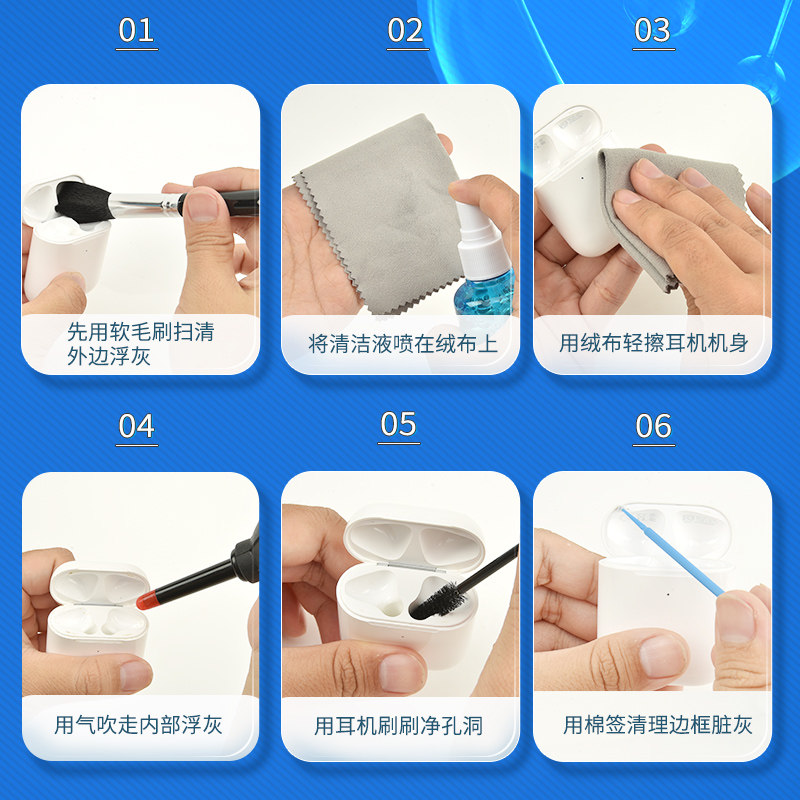 01

先用软毛刷扫清外边浮灰

02

将清洁液喷在绒布上

03

用绒布轻擦耳机机身

04

用气吹走内部浮灰

05

用耳机刷刷净孔洞

06

用棉签清理边框脏灰