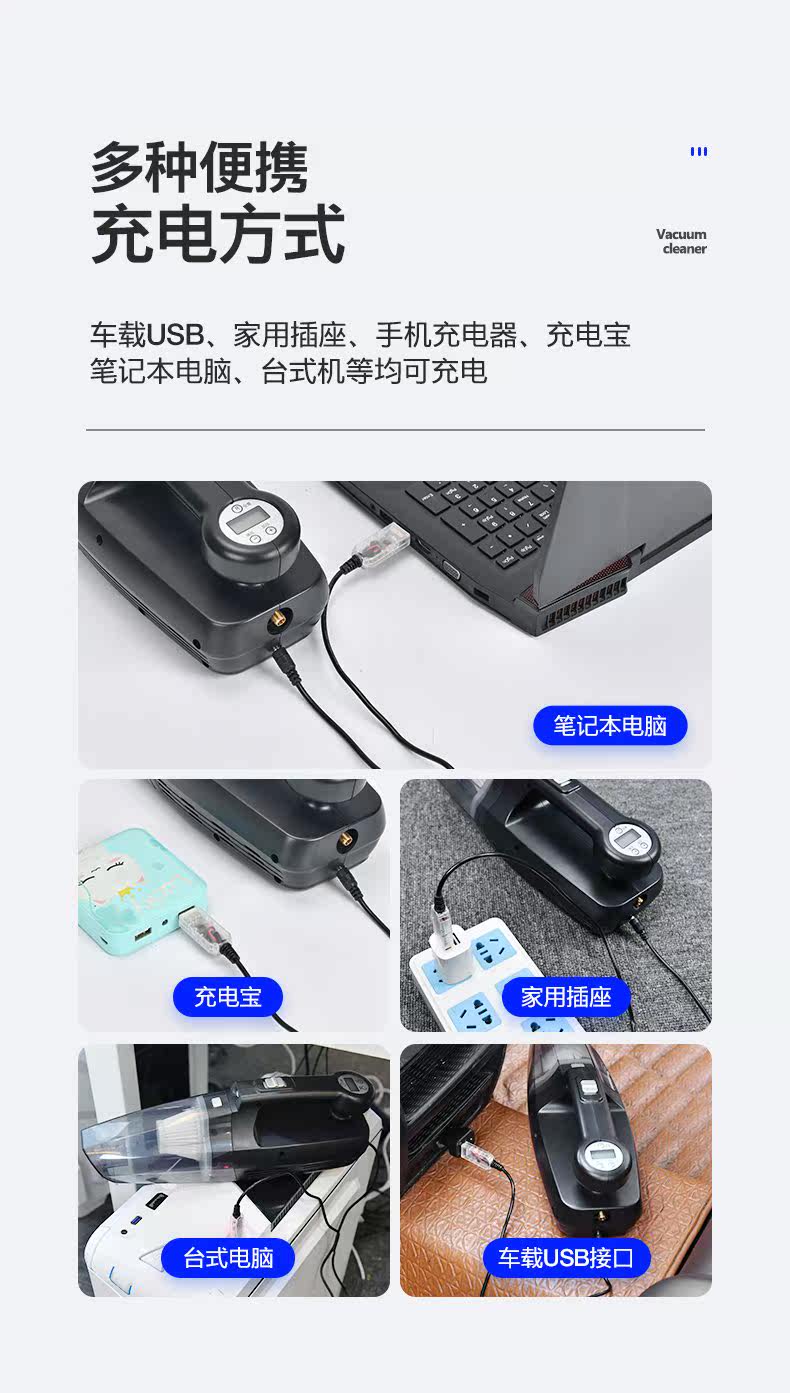 多种便携
充电方式

Vacuum cleaner

车载USB、家用插座、手机充电器、充电宝
笔记本电脑、台式机等均可充电

笔记本电脑

充电宝

家用插座

台式电脑

车载USB接口