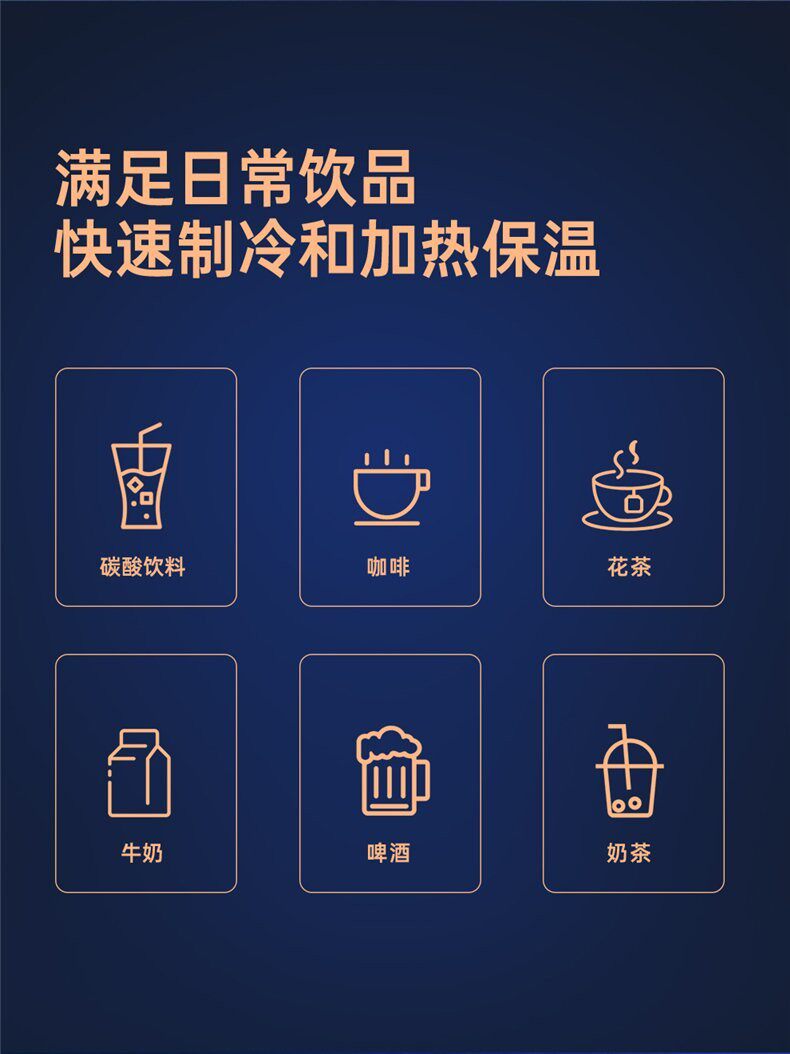 满足日常饮品
快速制冷和加热保温

碳酸饮料

咖啡

花茶

牛奶

啤酒

奶茶