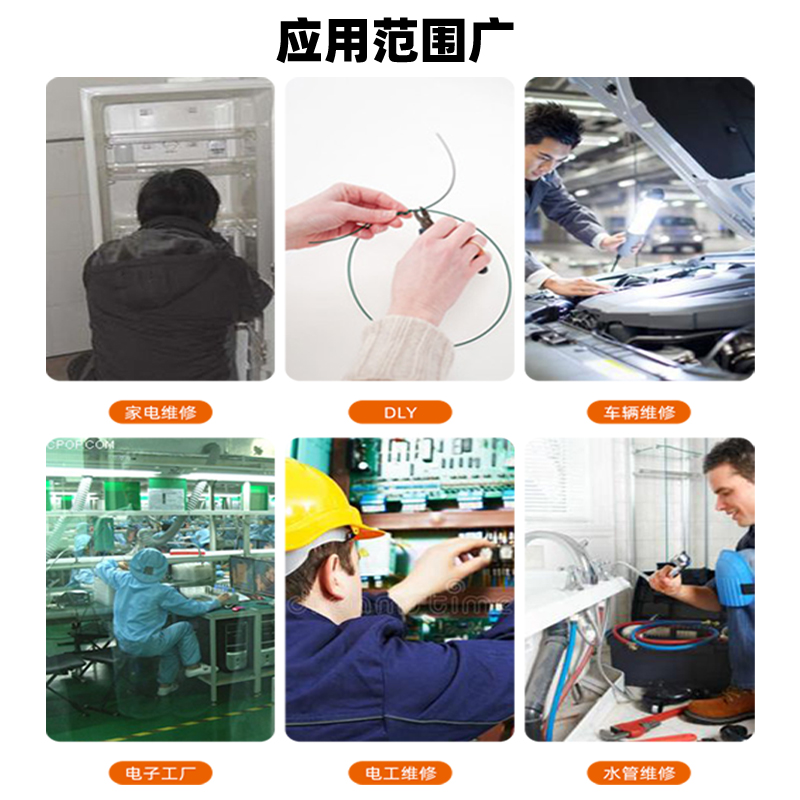 应用范围广

家电维修

DLY

车辆维修

CPOP.COM

电子工厂

电工维修

水管维修