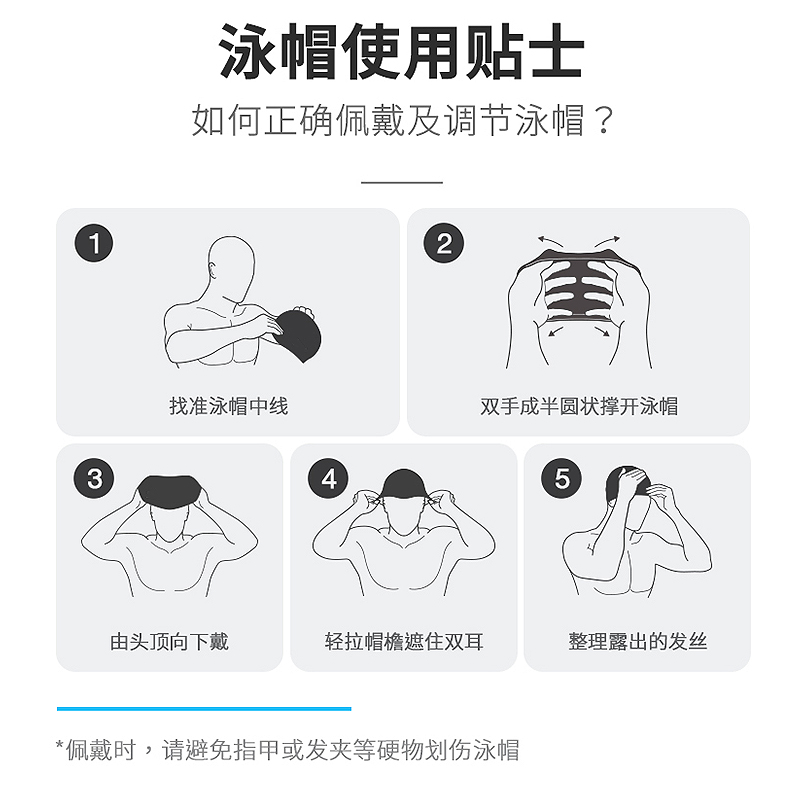 泳帽使用贴士

如何正确佩戴及调节泳帽？

1

找准泳帽中线

2

双手成半圆状撑开泳帽

3

由头顶向下戴

4

轻拉帽檐遮住双耳

5

整理露出的发丝

*佩戴时，请避免指甲或发夹等硬物划伤泳帽