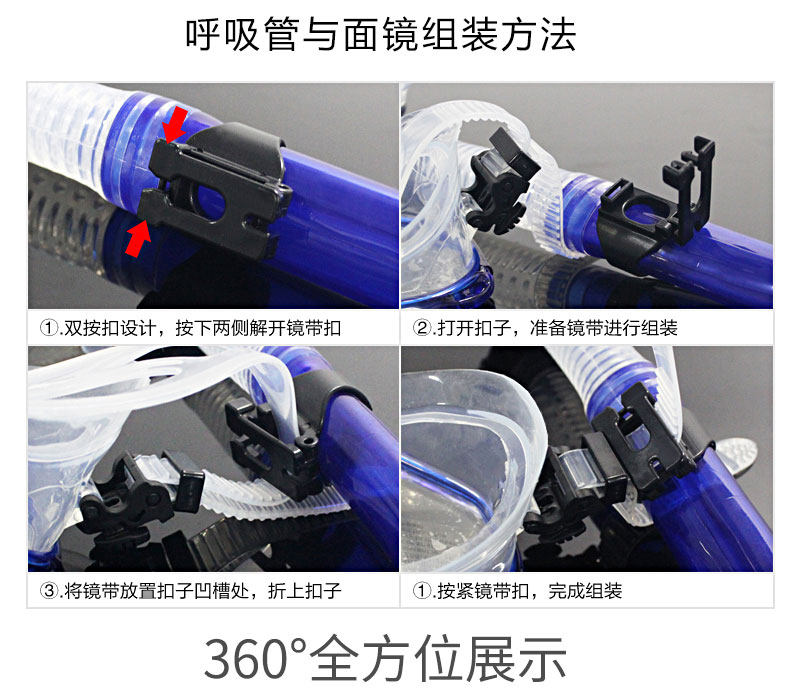 呼吸管与面镜组装方法

①.双按扣设计，按下两侧解开镜带扣

②.打开扣子，准备镜带进行组装

③.将镜带放置扣子凹槽处，折上扣子

①.按紧镜带扣，完成组装

360°全方位展示