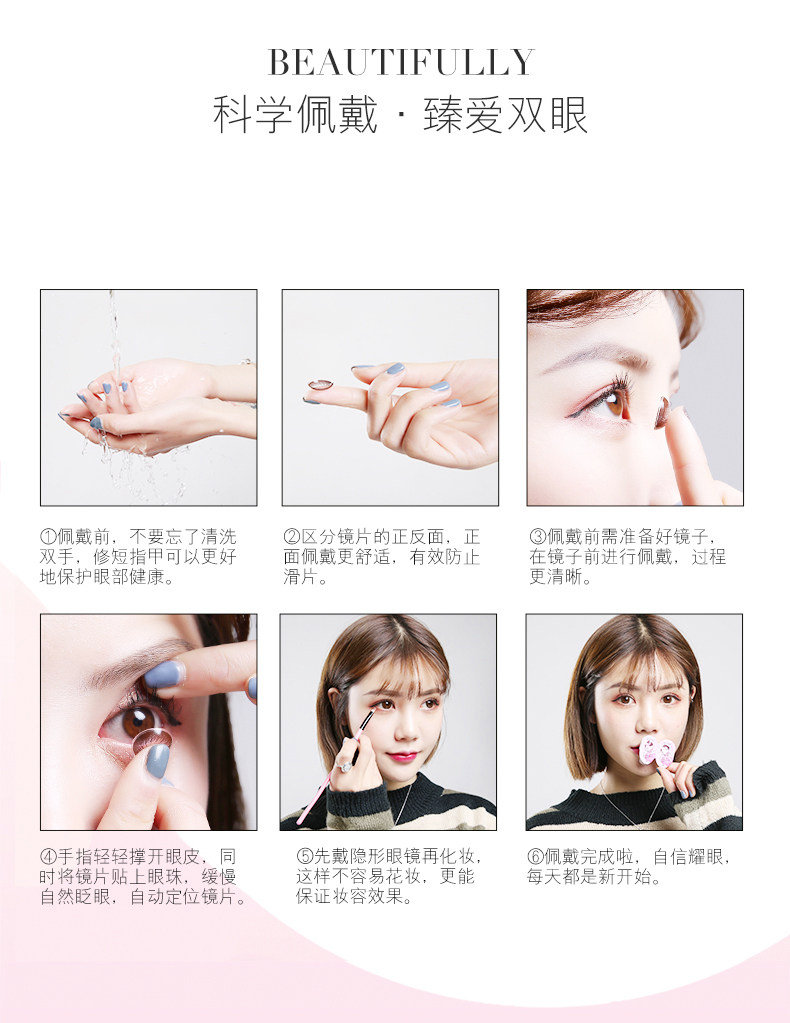 BEAUTIFULLY
科学佩戴 · 臻爱双眼

①佩戴前，不要忘了清洗双手，修短指甲可以更好地保护眼部健康。

②区分镜片的正反面，正面佩戴更舒适，有效防止滑片。

③佩戴前需准备好镜子，在镜子前进行佩戴，过程更清晰。

④手指轻轻撑开眼皮，同时将镜片贴上眼珠，缓慢自然眨眼，自动定位镜片。

⑤先戴隐形眼镜再化妆，这样不容易花妆，更能保证妆容效果。

⑥佩戴完成啦，自信耀眼，每天都是新开始。