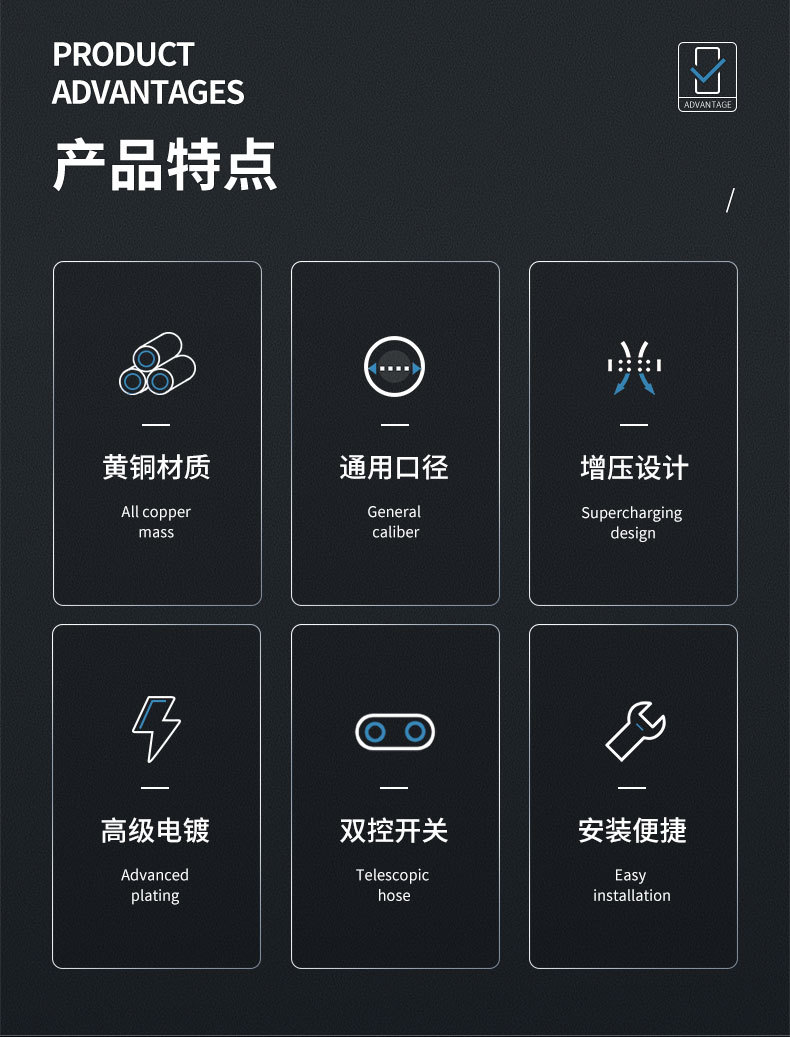 PRODUCT
ADVANTAGES

ADVANTAGE

产品特点

/

黄铜材质

All copper mass

通用口径

General caliber

增压设计

Supercharging design

高级电镀

Advanced plating

双控开关

Telescopic hose

安装便捷

Easy installation