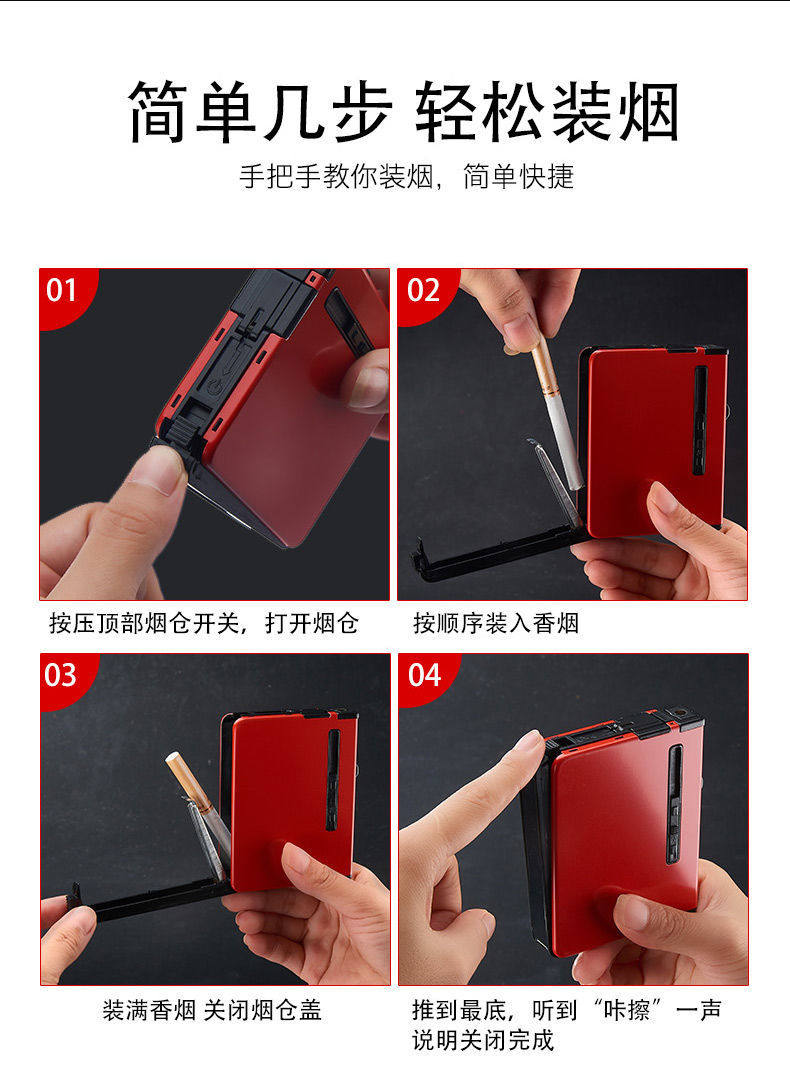 简单几步 轻松装烟

手把手教你装烟，简单快捷

01

按压顶部烟仓开关，打开烟仓

02

按顺序装入香烟

03

装满香烟 关闭烟仓盖

04

推到最底，听到“咔擦”一声说明关闭完成